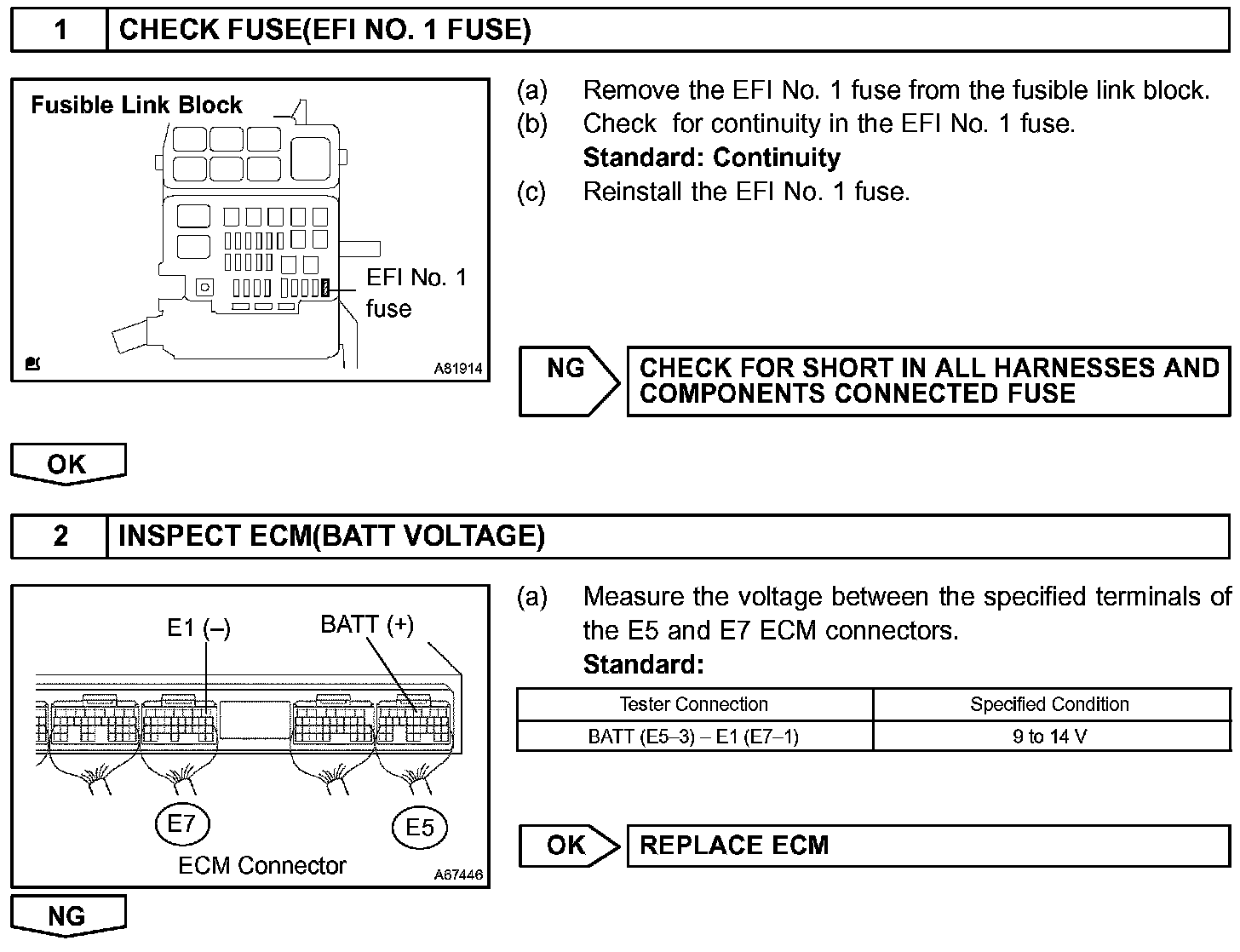 1 CHECK FUSE(EFI NO. 1 FUSE)

Fusible Link Block

EFI No. 1 fuse

A81914

(a) Remove the EFI No. 1 fuse from the fusible link block.
(b) Check for continuity in the EFI No. 1 fuse.
Standard: Continuity
(c) Reinstall the EFI No. 1 fuse.

NG CHECK FOR SHORT IN ALL HARNESSES AND COMPONENTS CONNECTED FUSE

OK

2 INSPECT ECM(BATT VOLTAGE)

E1 (–)
BATT (+)
E7
E5
ECM Connector
A67446

(a) Measure the voltage between the specified terminals of the E5 and E7 ECM connectors.
Standard:

| Tester Connection | Specified Condition |
|---|---|
| BATT (E5–3) – E1 (E7–1) | 9 to 14 V |

OK REPLACE ECM

NG