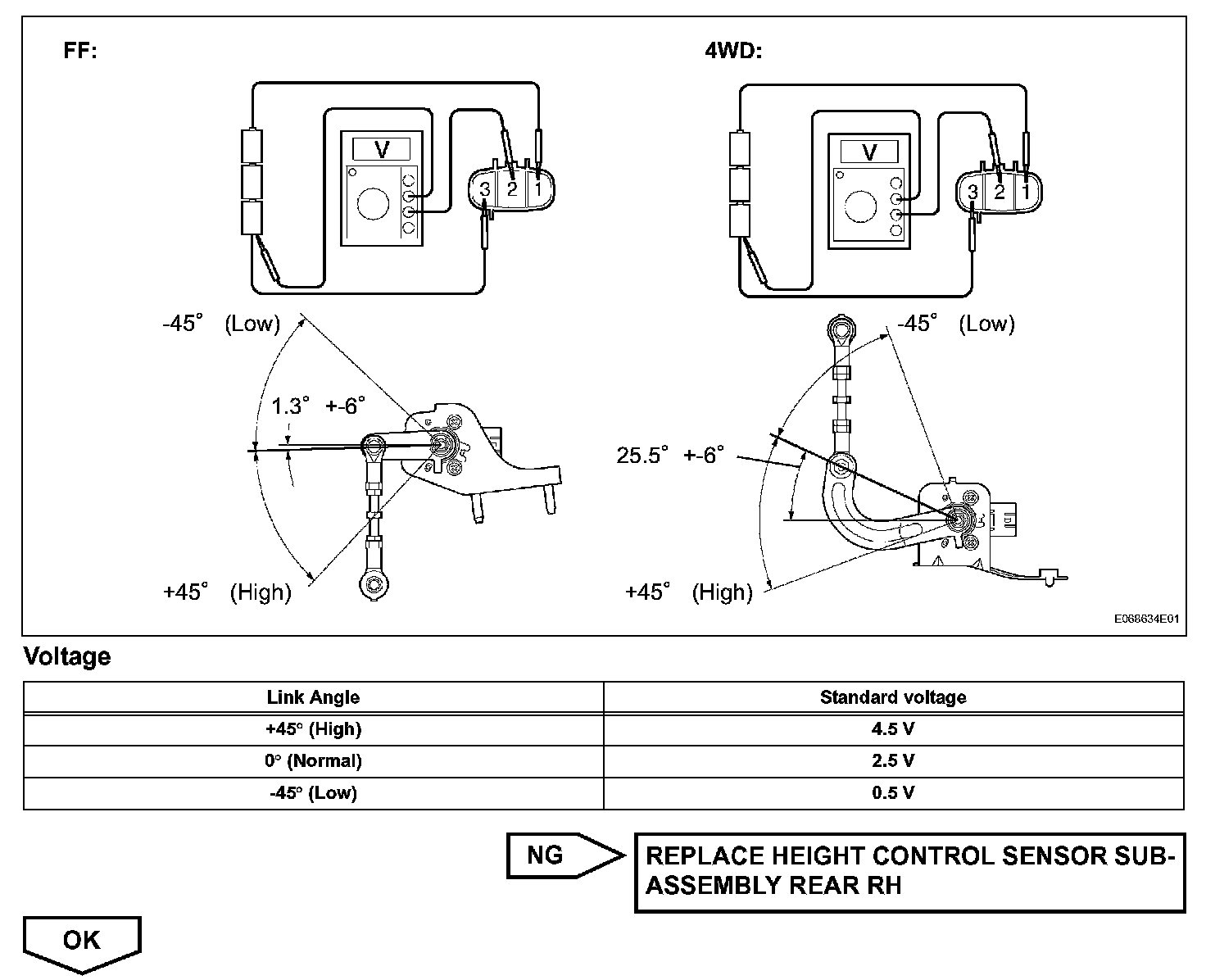 FF:

V

3 2 1

-45° (Low)

1.3° +-6°

+45° (High)

4WD:

V

3 2 1

-45° (Low)

25.5° +-6°

+45° (High)

E068634E01

Voltage

| Link Angle | Standard voltage |
|---|---|
| +45° (High) | 4.5 V |
| 0° (Normal) | 2.5 V |
| -45° (Low) | 0.5 V |

NG

REPLACE HEIGHT CONTROL SENSOR SUB-ASSEMBLY REAR RH

OK