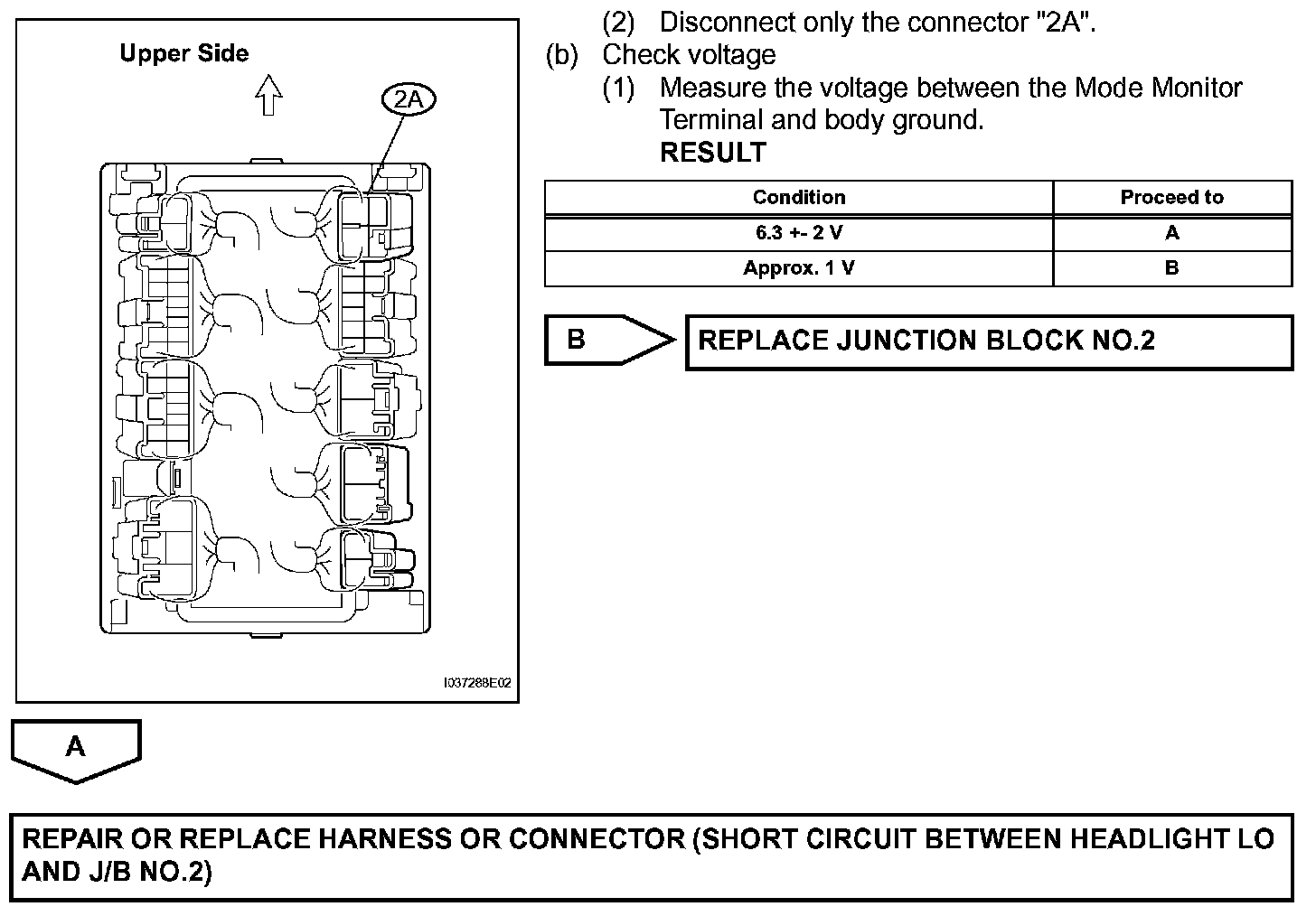 Upper Side

2A

I037288E02

(2) Disconnect only the connector "2A".

(b) Check voltage

(1) Measure the voltage between the Mode Monitor Terminal and body ground.

RESULT

| Condition | Proceed to |
|---|---|
| 6.3 +- 2 V | A |
| Approx. 1 V | B |

B

REPLACE JUNCTION BLOCK NO.2

A

REPAIR OR REPLACE HARNESS OR CONNECTOR (SHORT CIRCUIT BETWEEN HEADLIGHT LO AND J/B NO.2)