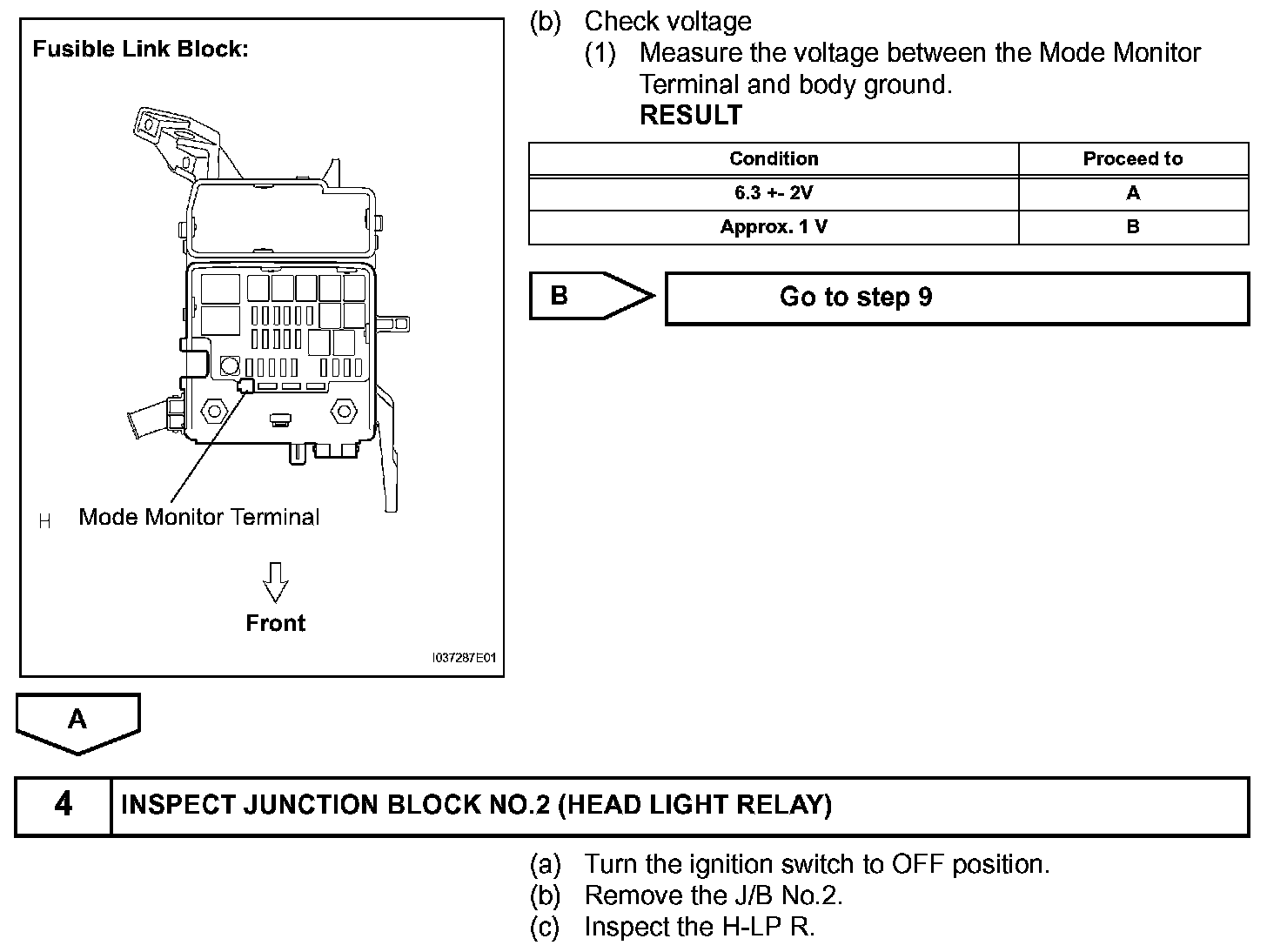 Fusible Link Block:

H Mode Monitor Terminal

Front

I037287E01

(b) Check voltage
(1) Measure the voltage between the Mode Monitor Terminal and body ground.
RESULT

| Condition | Proceed to |
|---|---|
| 6.3 +- 2V | A |
| Approx. 1 V | B |

B

Go to step 9

A

4 INSPECT JUNCTION BLOCK NO.2 (HEAD LIGHT RELAY)

(a) Turn the ignition switch to OFF position.
(b) Remove the J/B No.2.
(c) Inspect the H-LP R.