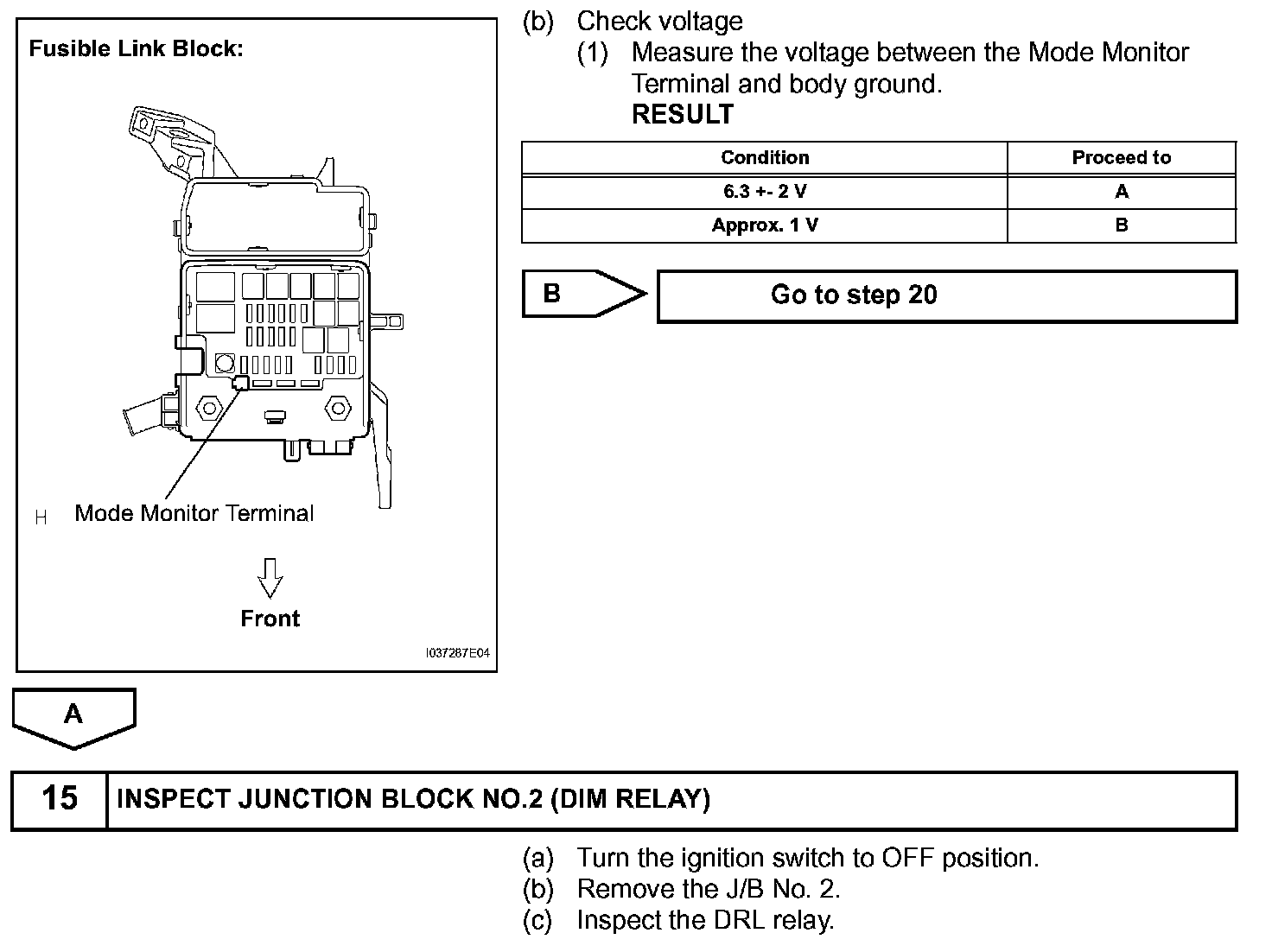 Fusible Link Block:

H Mode Monitor Terminal

Front

I037287E04

(b) Check voltage
(1) Measure the voltage between the Mode Monitor Terminal and body ground.
RESULT

| Condition | Proceed to |
|---|---|
| 6.3 +- 2 V | A |
| Approx. 1 V | B |

B

Go to step 20

A

15 INSPECT JUNCTION BLOCK NO.2 (DIM RELAY)

(a) Turn the ignition switch to OFF position.
(b) Remove the J/B No. 2.
(c) Inspect the DRL relay.