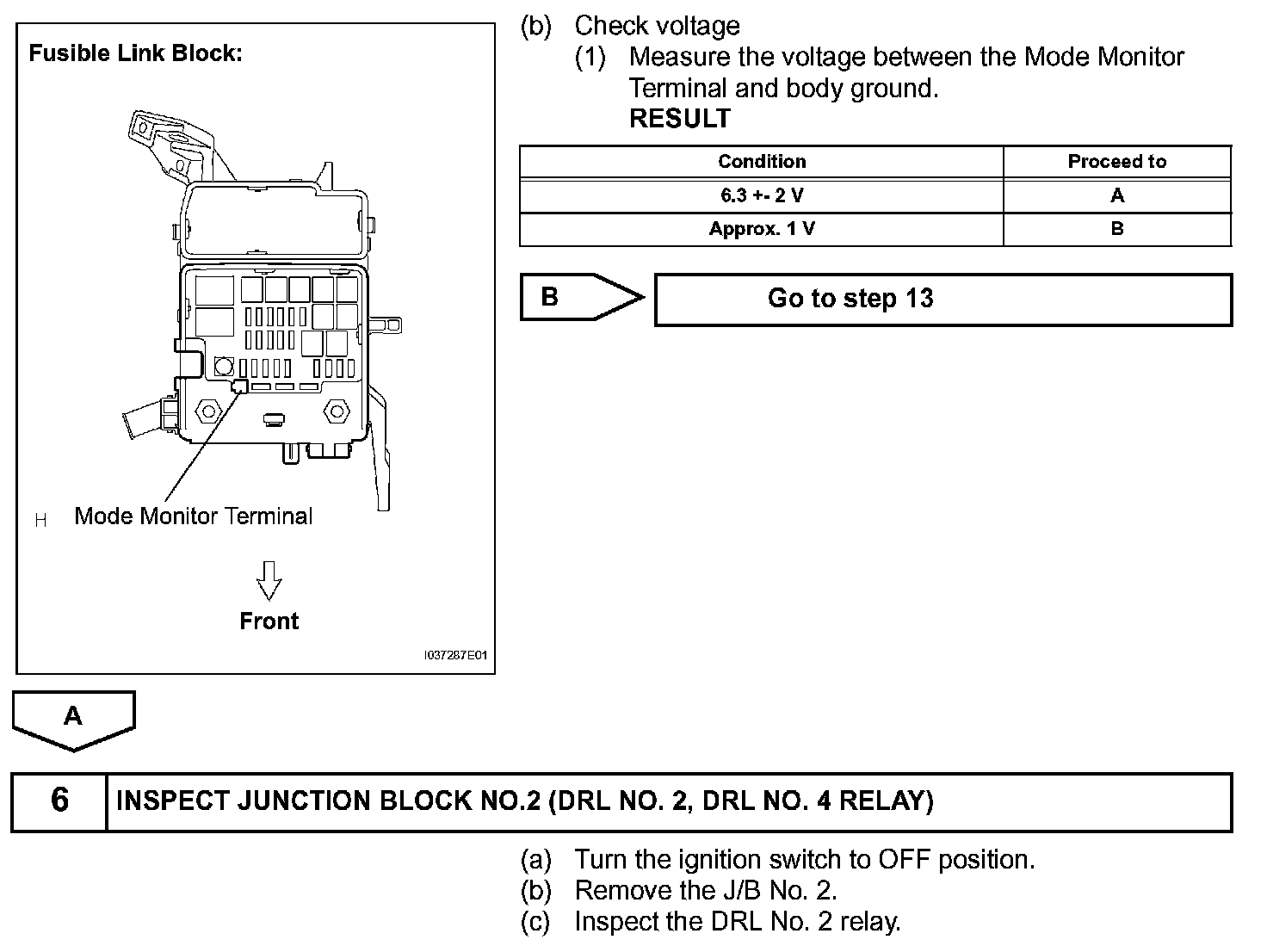 Fusible Link Block:

H Mode Monitor Terminal

Front

I037287E01

(b) Check voltage
(1) Measure the voltage between the Mode Monitor Terminal and body ground.
RESULT

| Condition | Proceed to |
|---|---|
| 6.3 +- 2 V | A |
| Approx. 1 V | B |

B

Go to step 13

A

6 INSPECT JUNCTION BLOCK NO.2 (DRL NO. 2, DRL NO. 4 RELAY)

(a) Turn the ignition switch to OFF position.
(b) Remove the J/B No. 2.
(c) Inspect the DRL No. 2 relay.