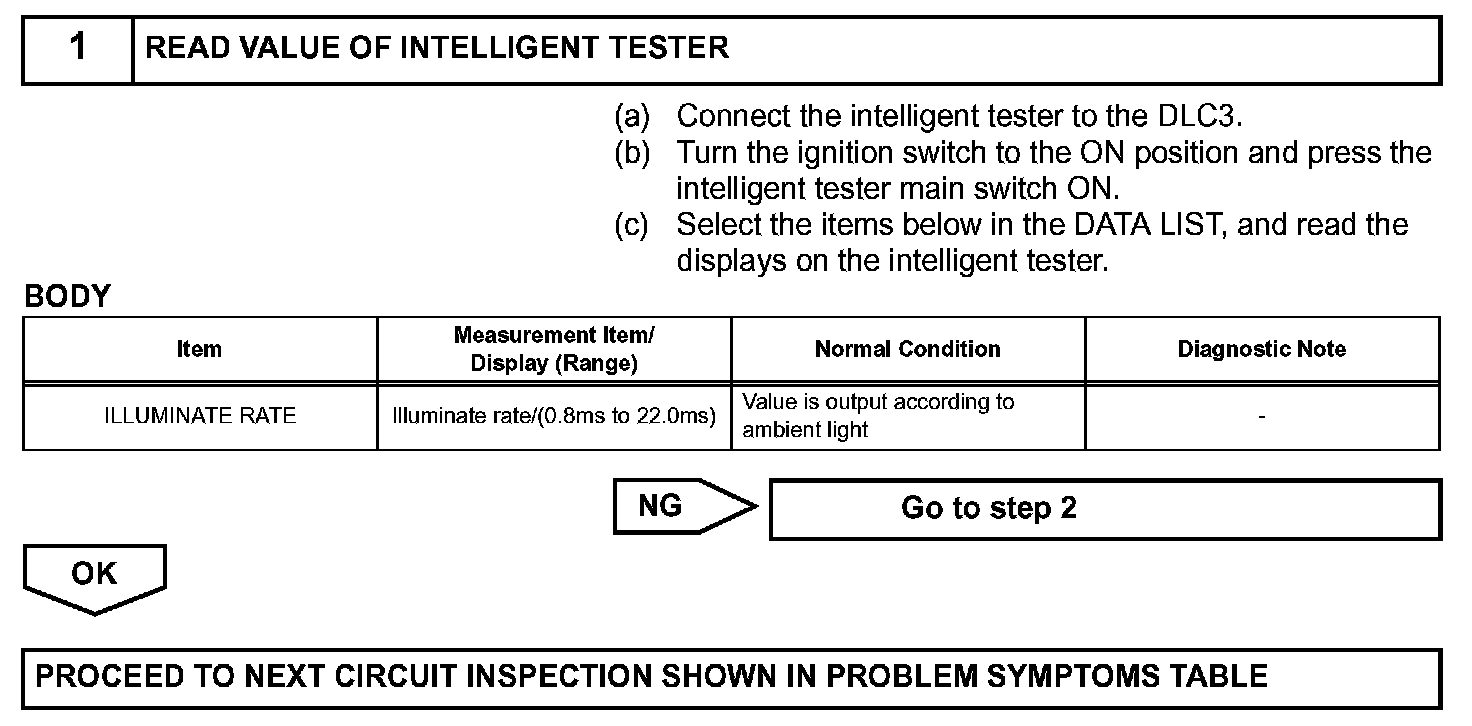 1 READ VALUE OF INTELLIGENT TESTER

(a) Connect the intelligent tester to the DLC3.
(b) Turn the ignition switch to the ON position and press the intelligent tester main switch ON.
(c) Select the items below in the DATA LIST, and read the displays on the intelligent tester.

BODY

| Item | Measurement Item/ Display (Range) | Normal Condition | Diagnostic Note |
|---|---|---|---|
| ILLUMINATE RATE | Illuminate rate/(0.8ms to 22.0ms) | Value is output according to ambient light | - |

NG

Go to step 2

OK

PROCEED TO NEXT CIRCUIT INSPECTION SHOWN IN PROBLEM SYMPTOMS TABLE