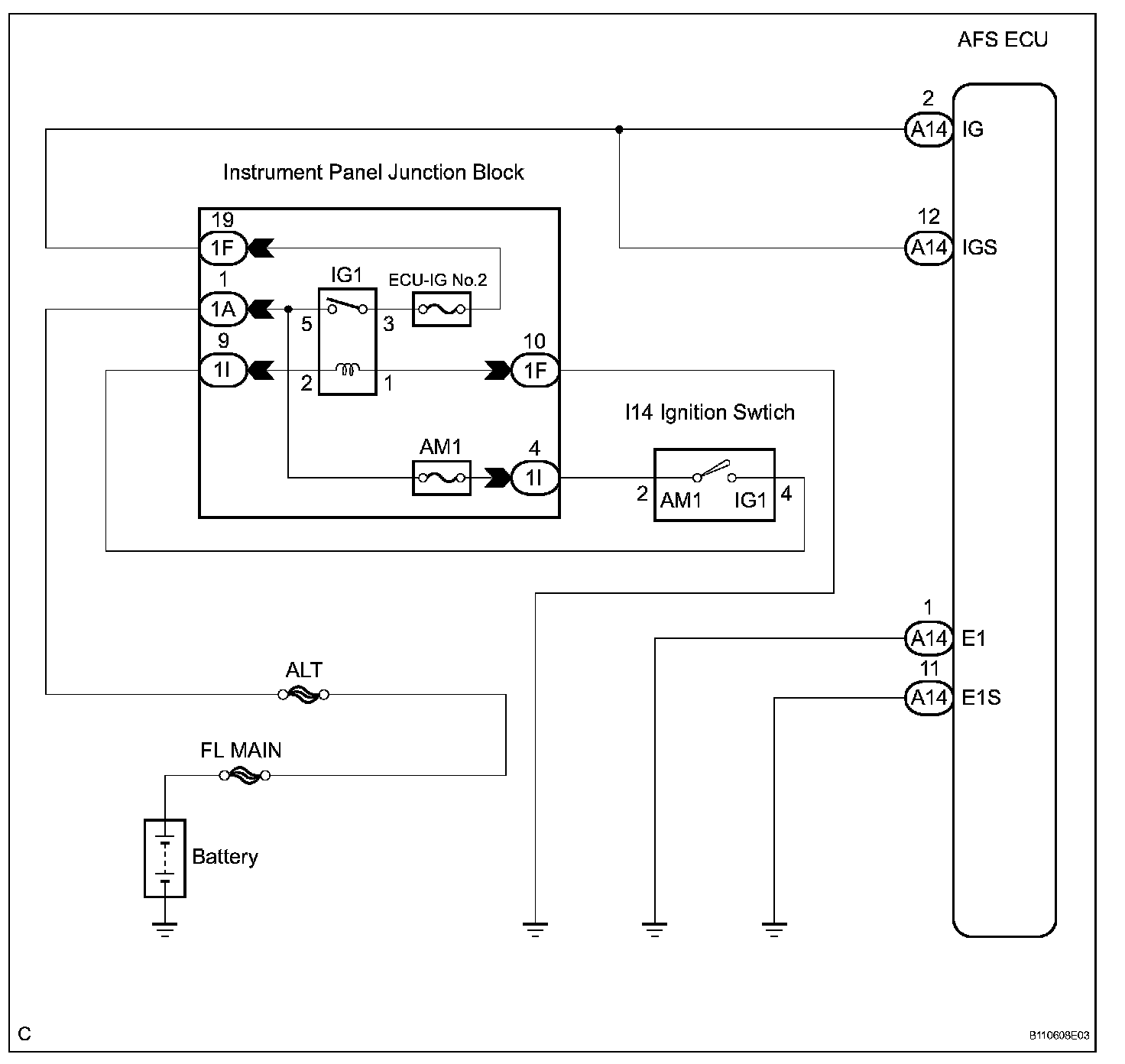 AFS ECU

2
A14 IG

12
A14 IGS

Instrument Panel Junction Block

19
1F

1
1A

IG1

ECU-IG No.2

5

3

9
1I

2

1

10
1F

I14 Ignition Swtich

AM1

4
1I

2 AM1 IG1 4

1
A14 E1

11
A14 E1S

ALT

FL MAIN

Battery

C

B110608E03