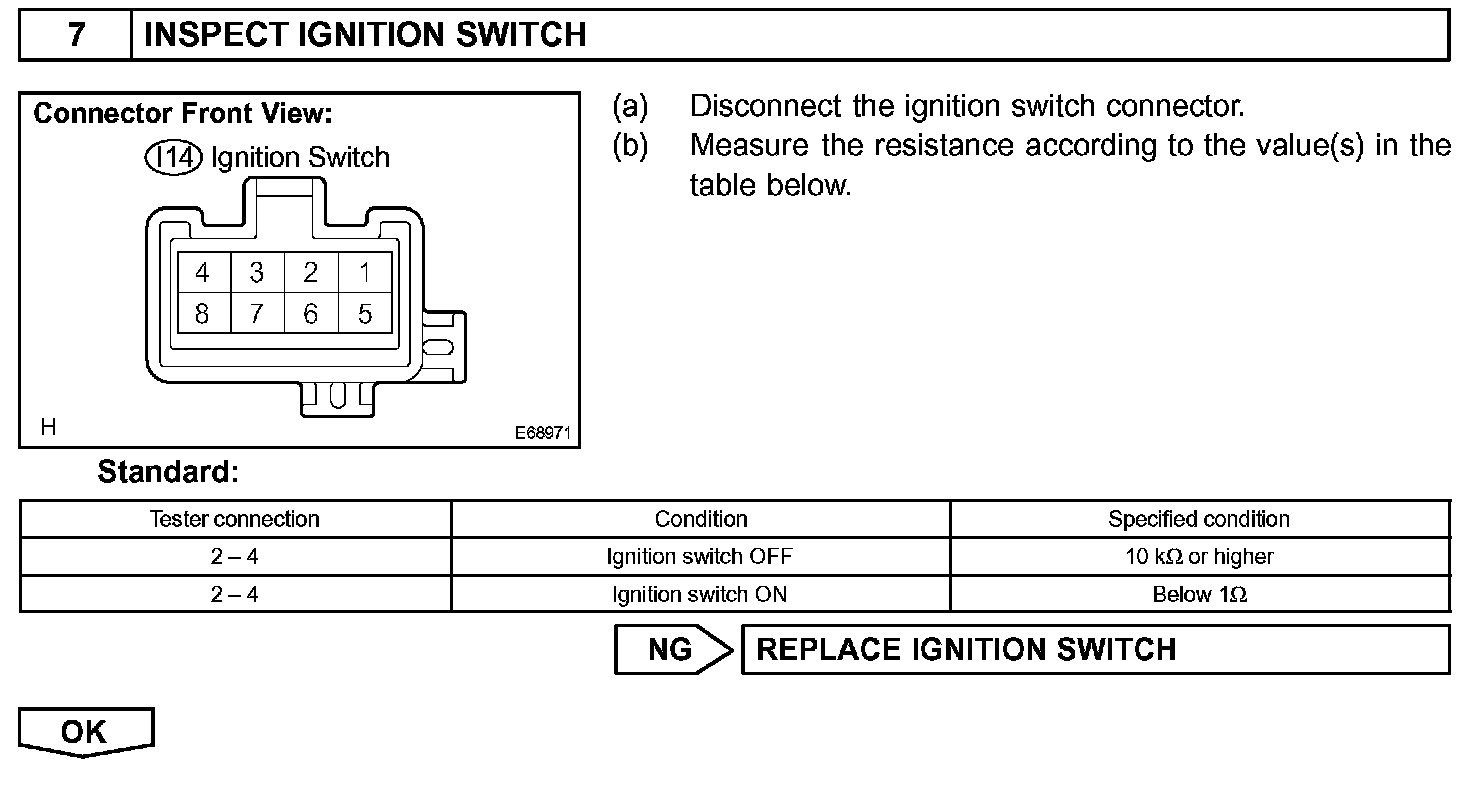 7 INSPECT IGNITION SWITCH

Connector Front View:

I14 Ignition Switch

4 3 2 1
8 7 6 5

H

E68971

(a) Disconnect the ignition switch connector.

(b) Measure the resistance according to the value(s) in the table below.

Standard:

| Tester connection | Condition | Specified condition |
|---|---|---|
| 2 – 4 | Ignition switch OFF | 10 kΩ or higher |
| 2 – 4 | Ignition switch ON | Below 1Ω |

NG REPLACE IGNITION SWITCH

OK