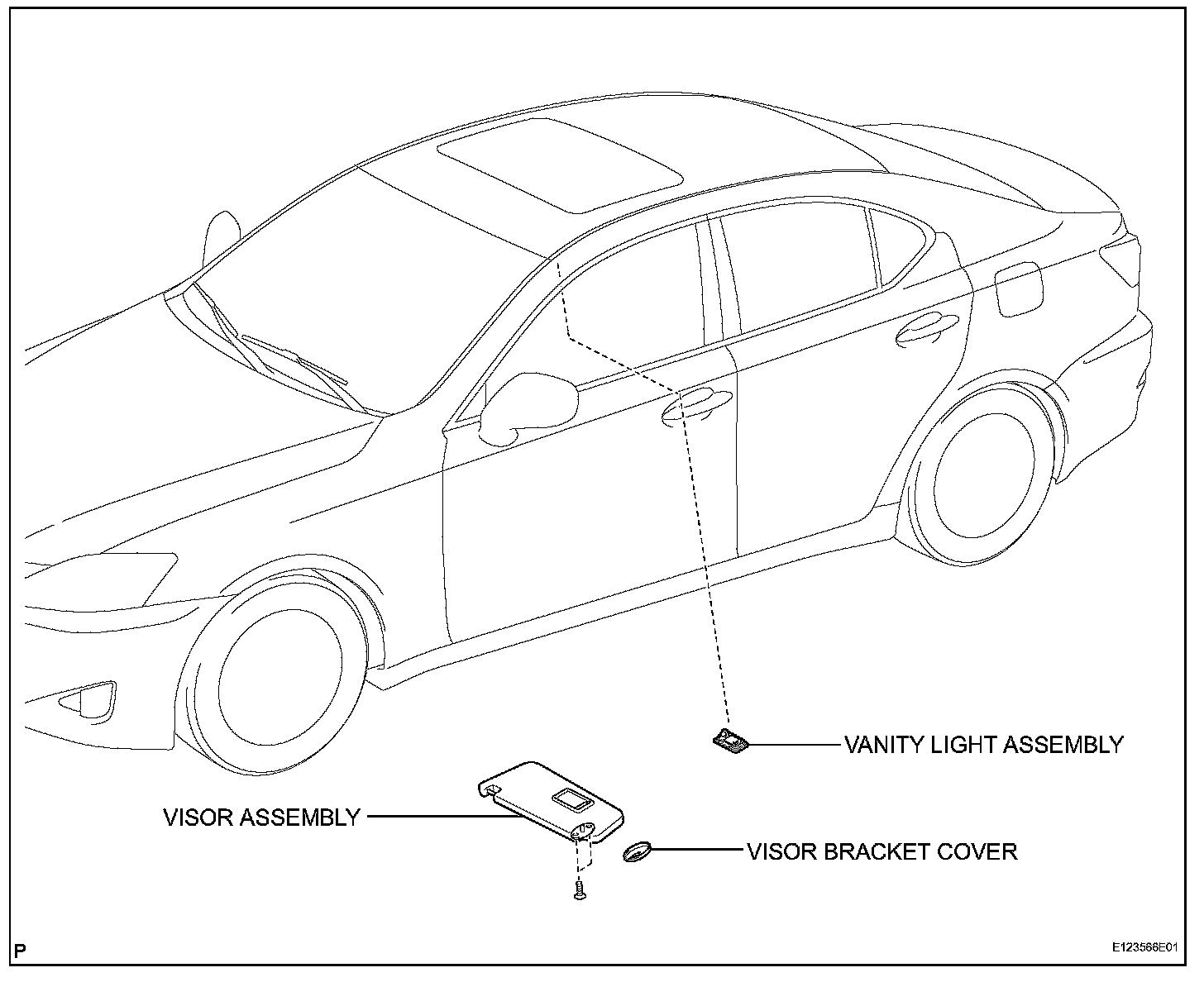 VANITY LIGHT ASSEMBLY

VISOR ASSEMBLY

VISOR BRACKET COVER

P

E123566E01