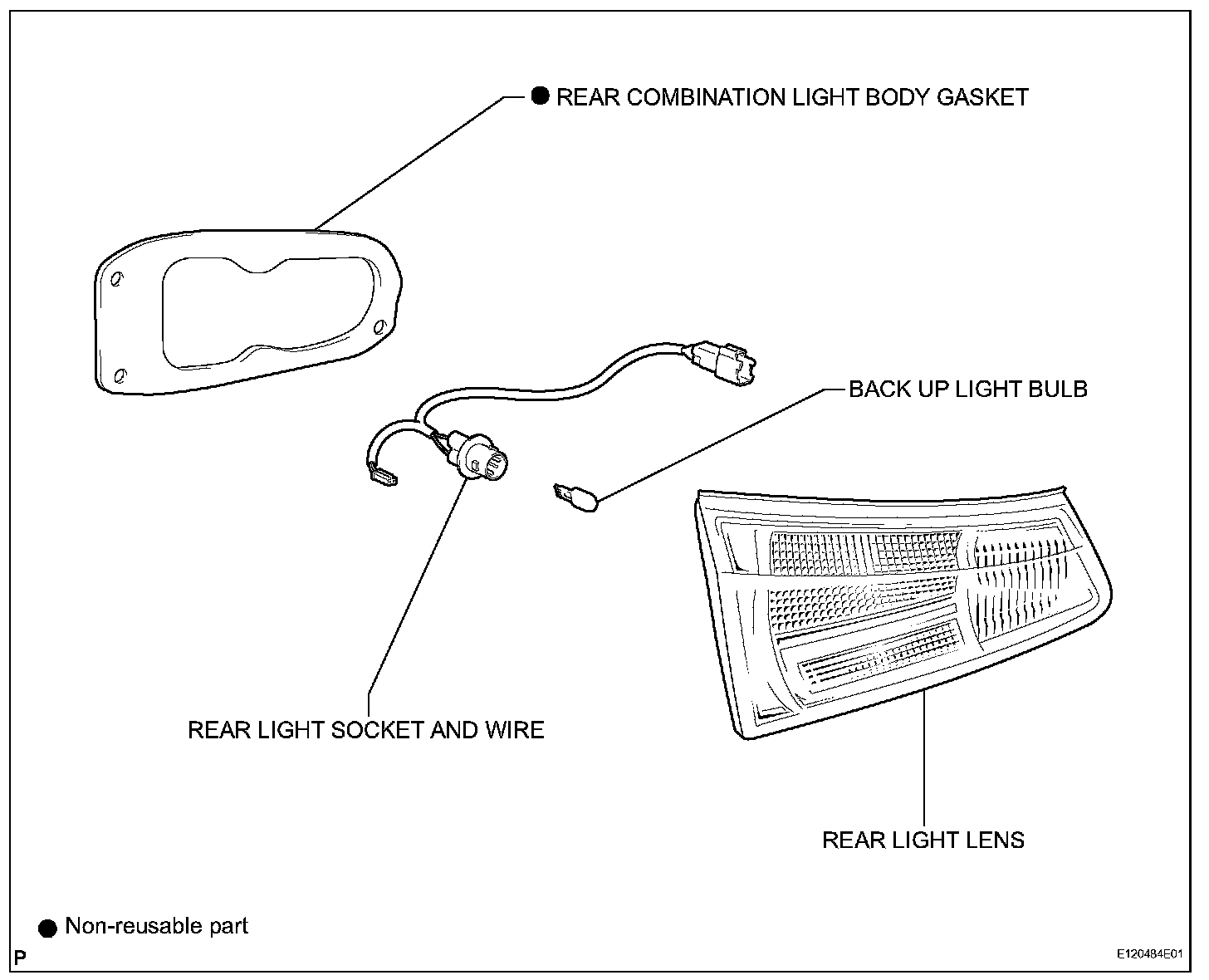 ● REAR COMBINATION LIGHT BODY GASKET

BACK UP LIGHT BULB

REAR LIGHT SOCKET AND WIRE

REAR LIGHT LENS

● Non-reusable part

P

E120484E01