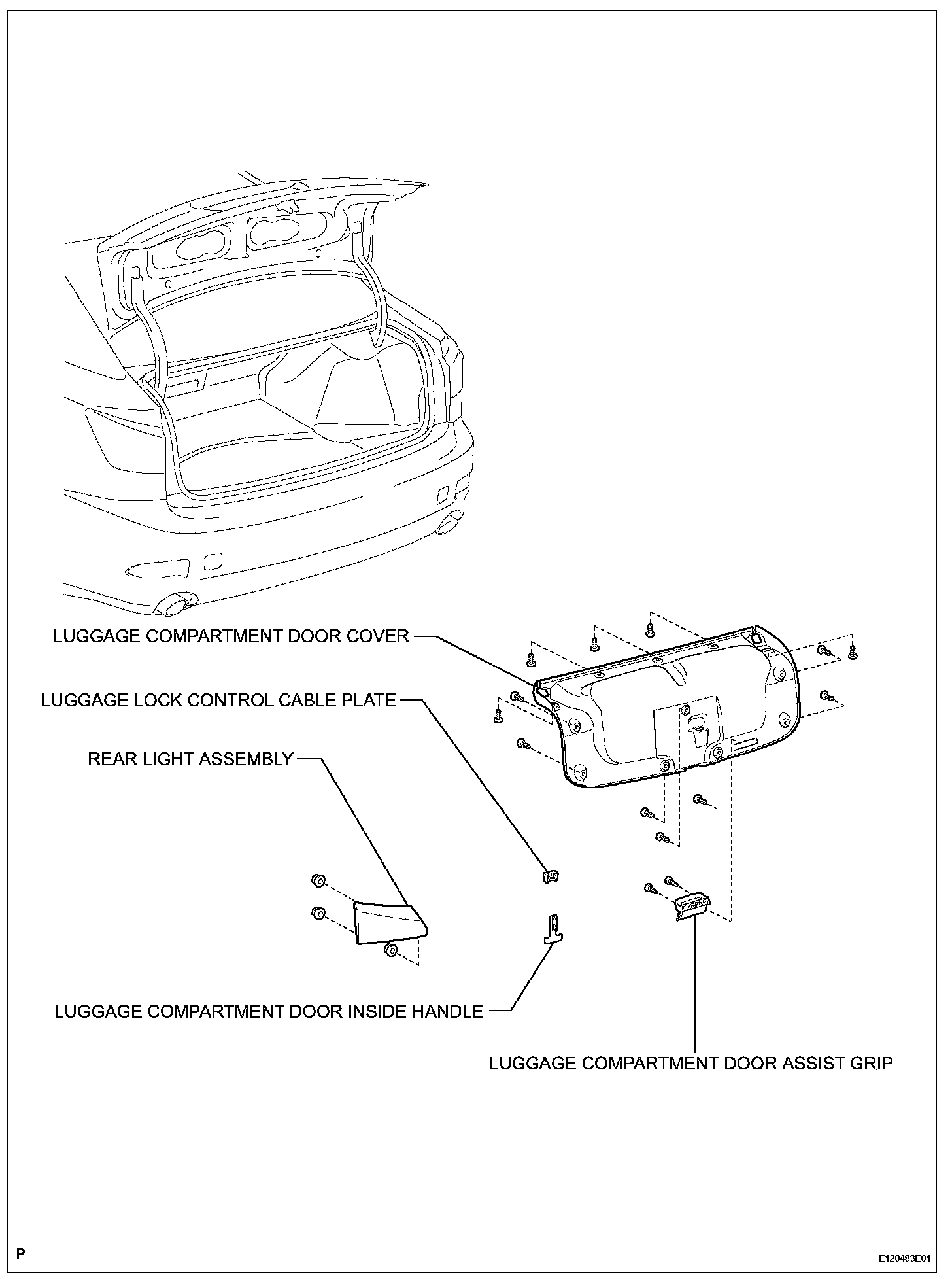 LUGGAGE COMPARTMENT DOOR COVER

LUGGAGE LOCK CONTROL CABLE PLATE

REAR LIGHT ASSEMBLY

LUGGAGE COMPARTMENT DOOR INSIDE HANDLE

LUGGAGE COMPARTMENT DOOR ASSIST GRIP

P

E120483E01