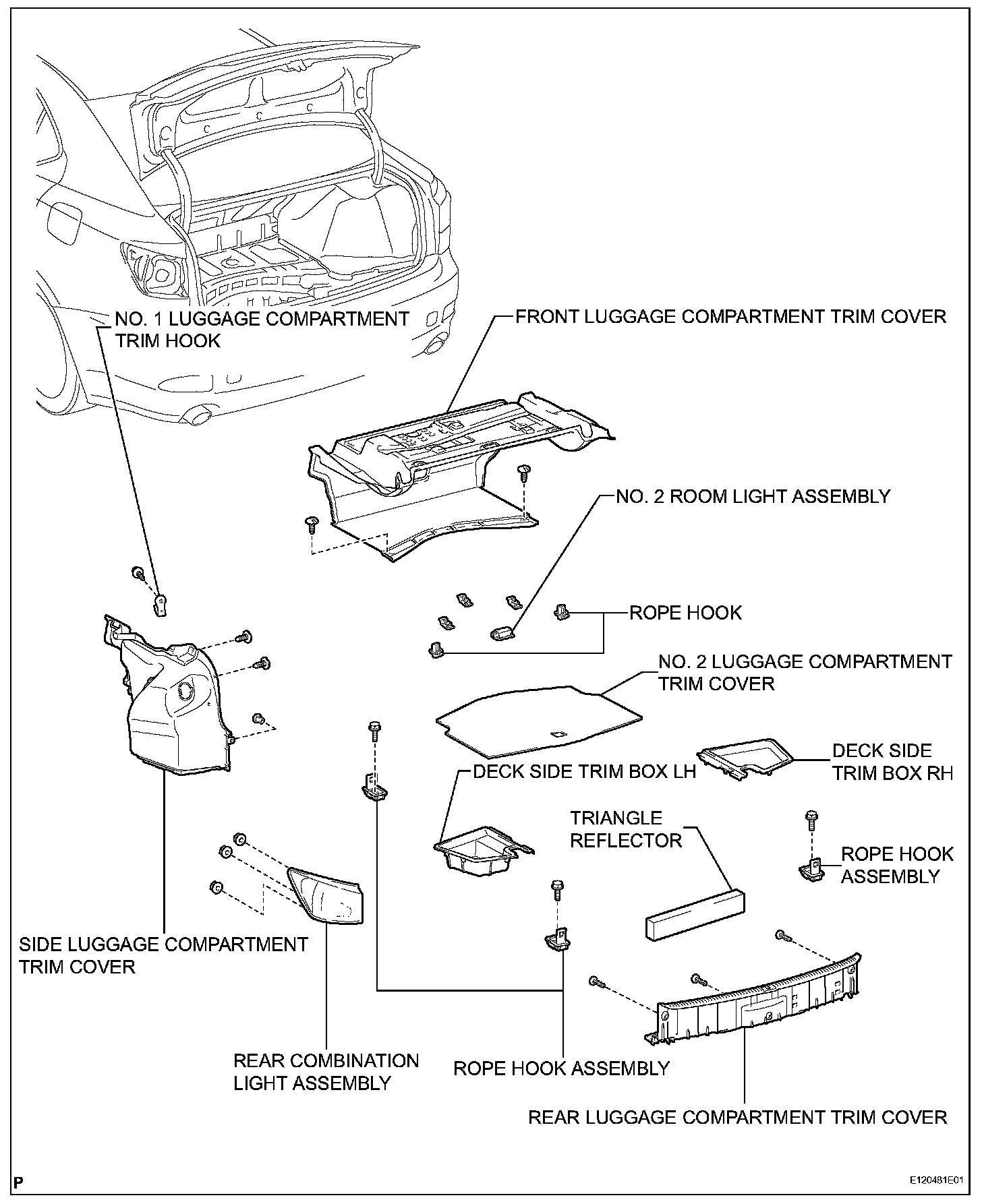 NO. 1 LUGGAGE COMPARTMENT TRIM HOOK

FRONT LUGGAGE COMPARTMENT TRIM COVER

NO. 2 ROOM LIGHT ASSEMBLY

ROPE HOOK

NO. 2 LUGGAGE COMPARTMENT TRIM COVER

DECK SIDE TRIM BOX RH

DECK SIDE TRIM BOX LH

TRIANGLE REFLECTOR

ROPE HOOK ASSEMBLY

SIDE LUGGAGE COMPARTMENT TRIM COVER

REAR COMBINATION LIGHT ASSEMBLY

ROPE HOOK ASSEMBLY

REAR LUGGAGE COMPARTMENT TRIM COVER

P

E120481E01