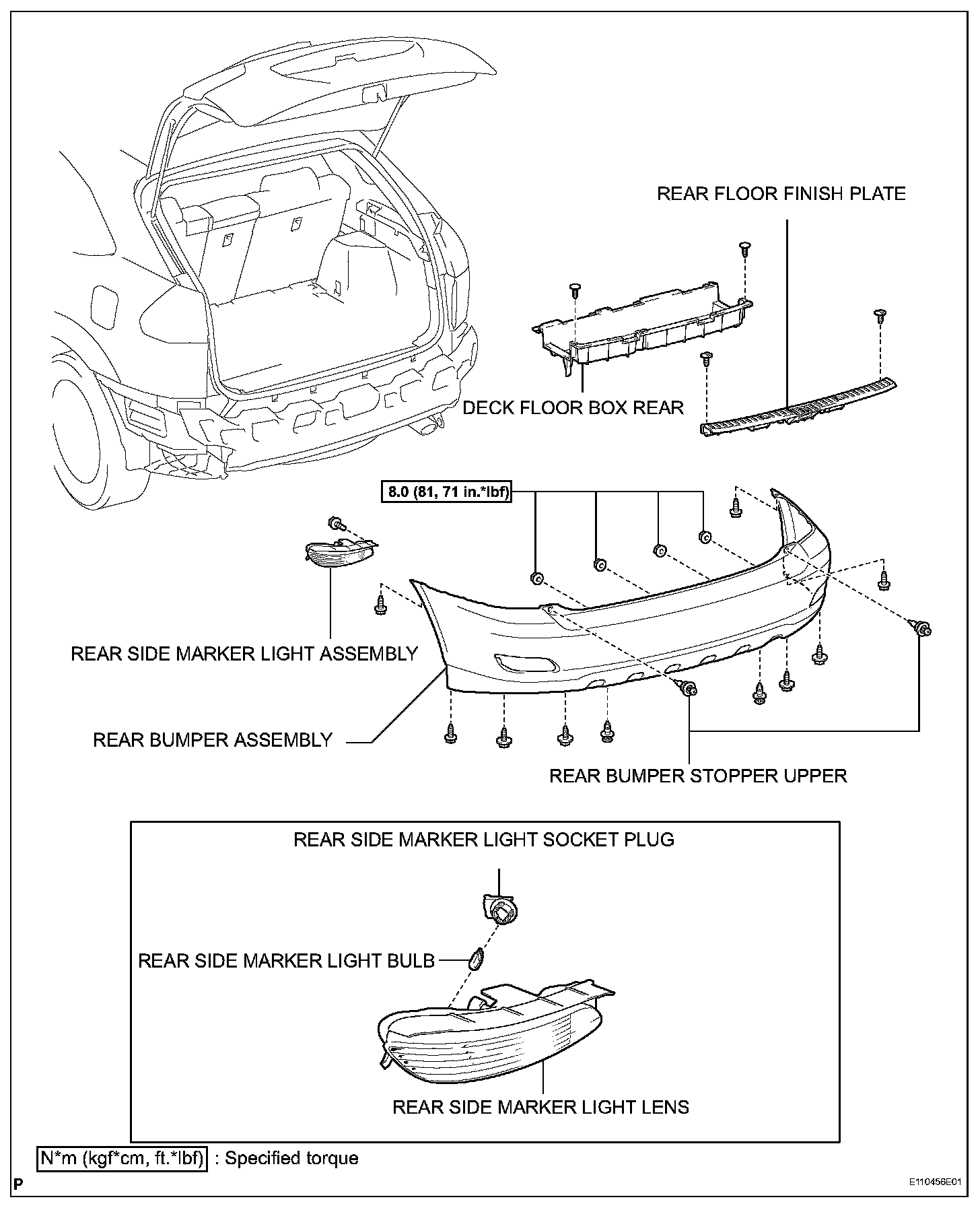 REAR FLOOR FINISH PLATE

DECK FLOOR BOX REAR

8.0 (81, 71 in.*lbf)

REAR SIDE MARKER LIGHT ASSEMBLY

REAR BUMPER ASSEMBLY

REAR BUMPER STOPPER UPPER

REAR SIDE MARKER LIGHT SOCKET PLUG

REAR SIDE MARKER LIGHT BULB

REAR SIDE MARKER LIGHT LENS

N*m (kgf*cm, ft.*lbf) : Specified torque

P

E110456E01