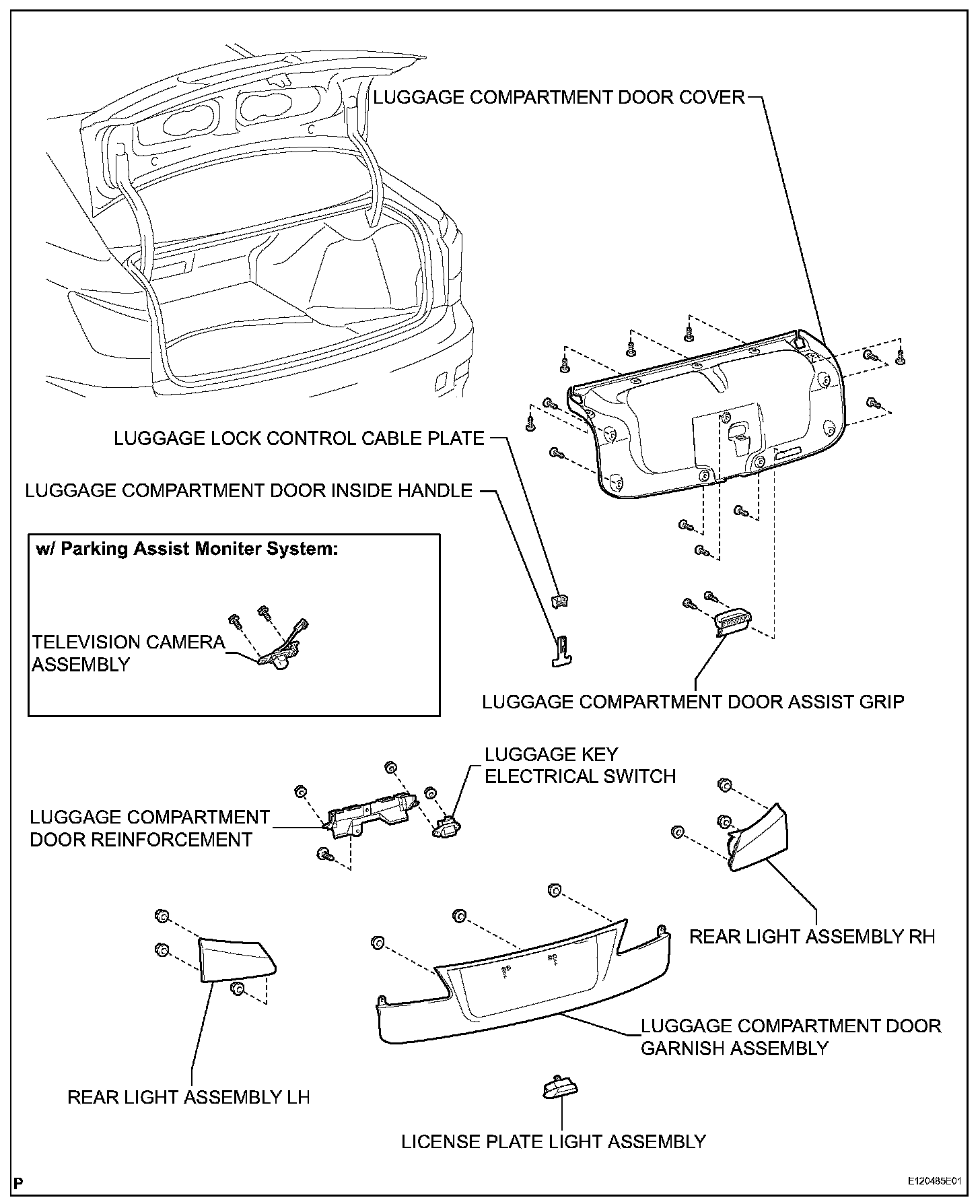 LUGGAGE COMPARTMENT DOOR COVER

LUGGAGE LOCK CONTROL CABLE PLATE

LUGGAGE COMPARTMENT DOOR INSIDE HANDLE

w/ Parking Assist Moniter System:

TELEVISION CAMERA ASSEMBLY

LUGGAGE COMPARTMENT DOOR ASSIST GRIP

LUGGAGE KEY ELECTRICAL SWITCH

LUGGAGE COMPARTMENT DOOR REINFORCEMENT

REAR LIGHT ASSEMBLY RH

LUGGAGE COMPARTMENT DOOR GARNISH ASSEMBLY

REAR LIGHT ASSEMBLY LH

LICENSE PLATE LIGHT ASSEMBLY

P

E120485E01