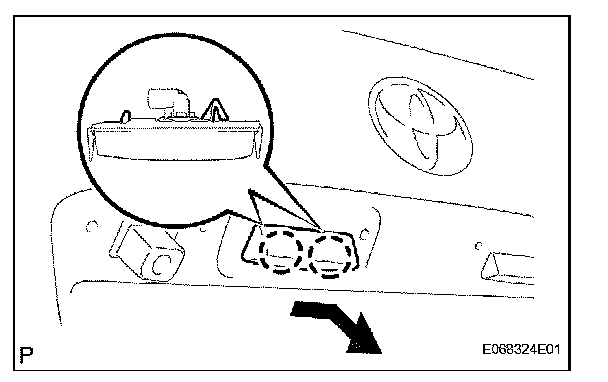 P

E068324E01