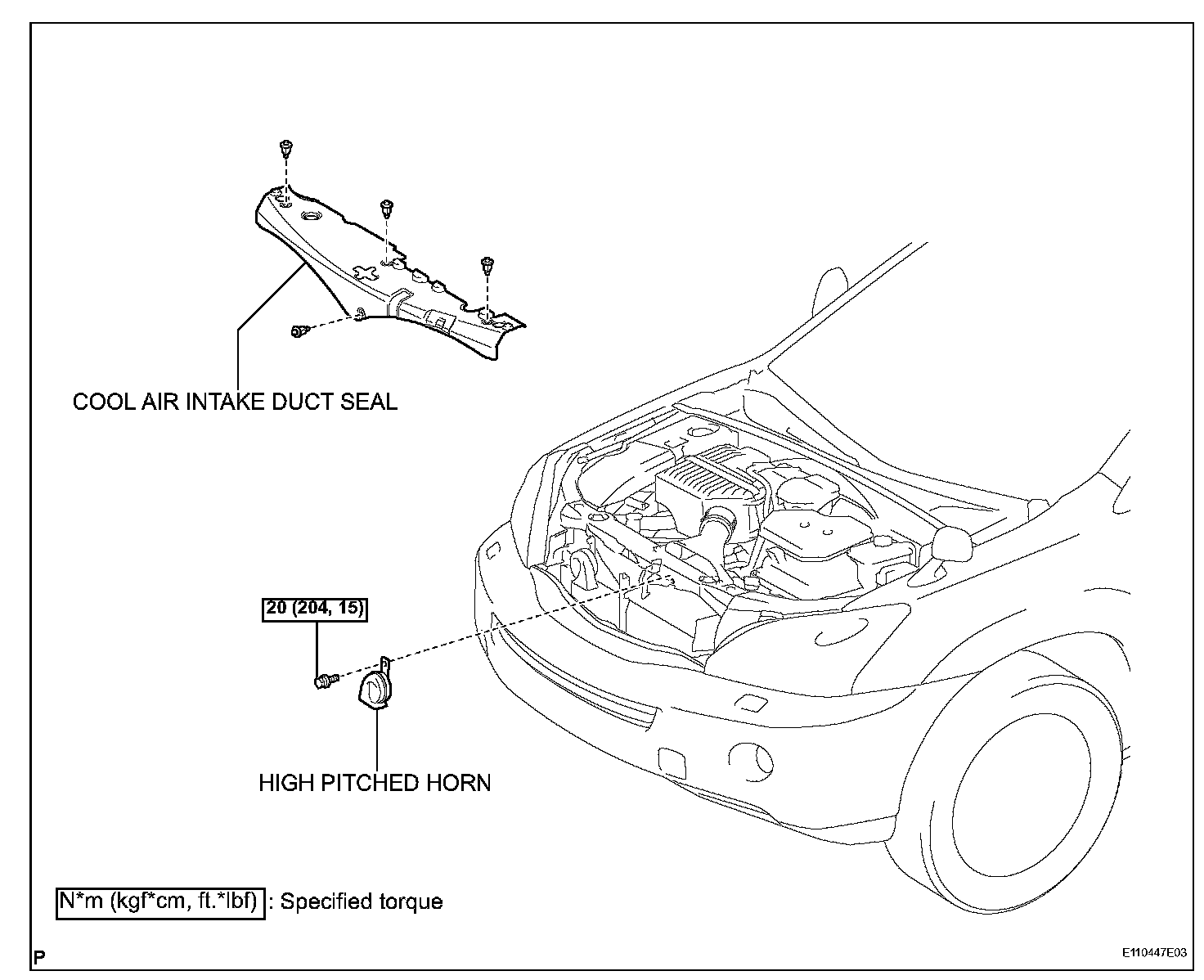 COOL AIR INTAKE DUCT SEAL

20 (204, 15)

HIGH PITCHED HORN

N*m (kgf*cm, ft.*lbf) : Specified torque

P

E110447E03