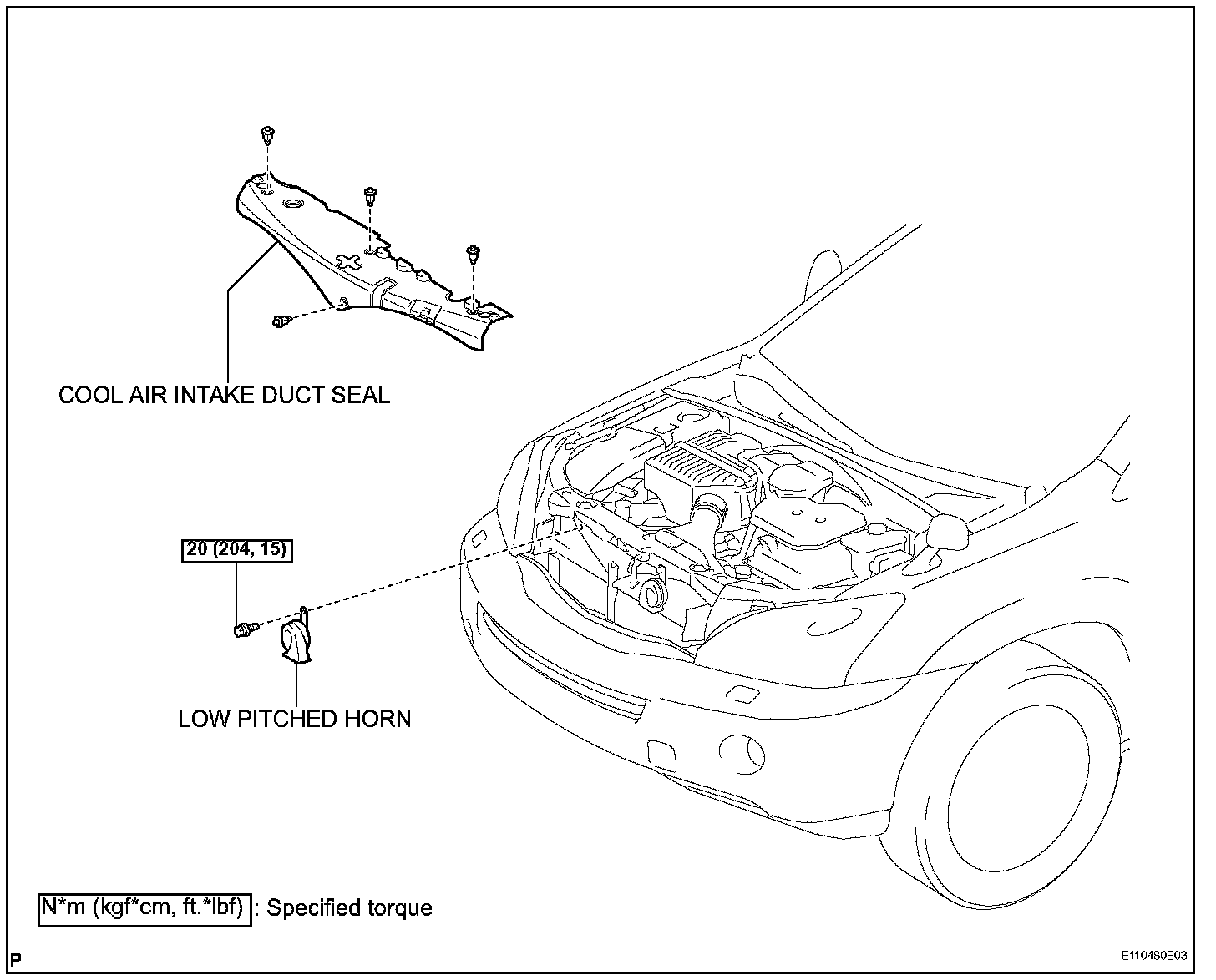 COOL AIR INTAKE DUCT SEAL

20 (204, 15)

LOW PITCHED HORN

N*m (kgf*cm, ft.*lbf) : Specified torque

P

E110480E03