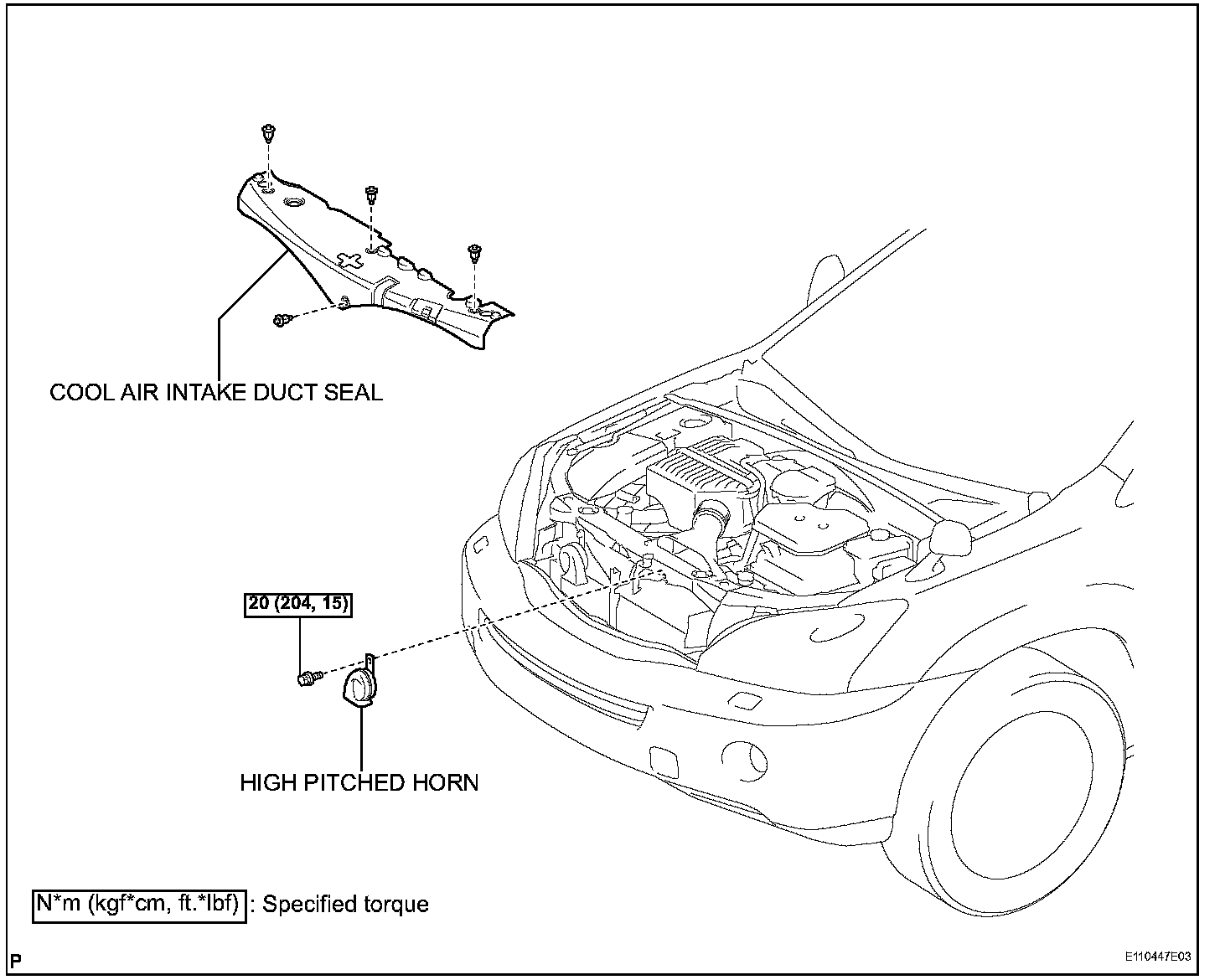 COOL AIR INTAKE DUCT SEAL

20 (204, 15)

HIGH PITCHED HORN

N*m (kgf*cm, ft.*lbf) : Specified torque

P

E110447E03