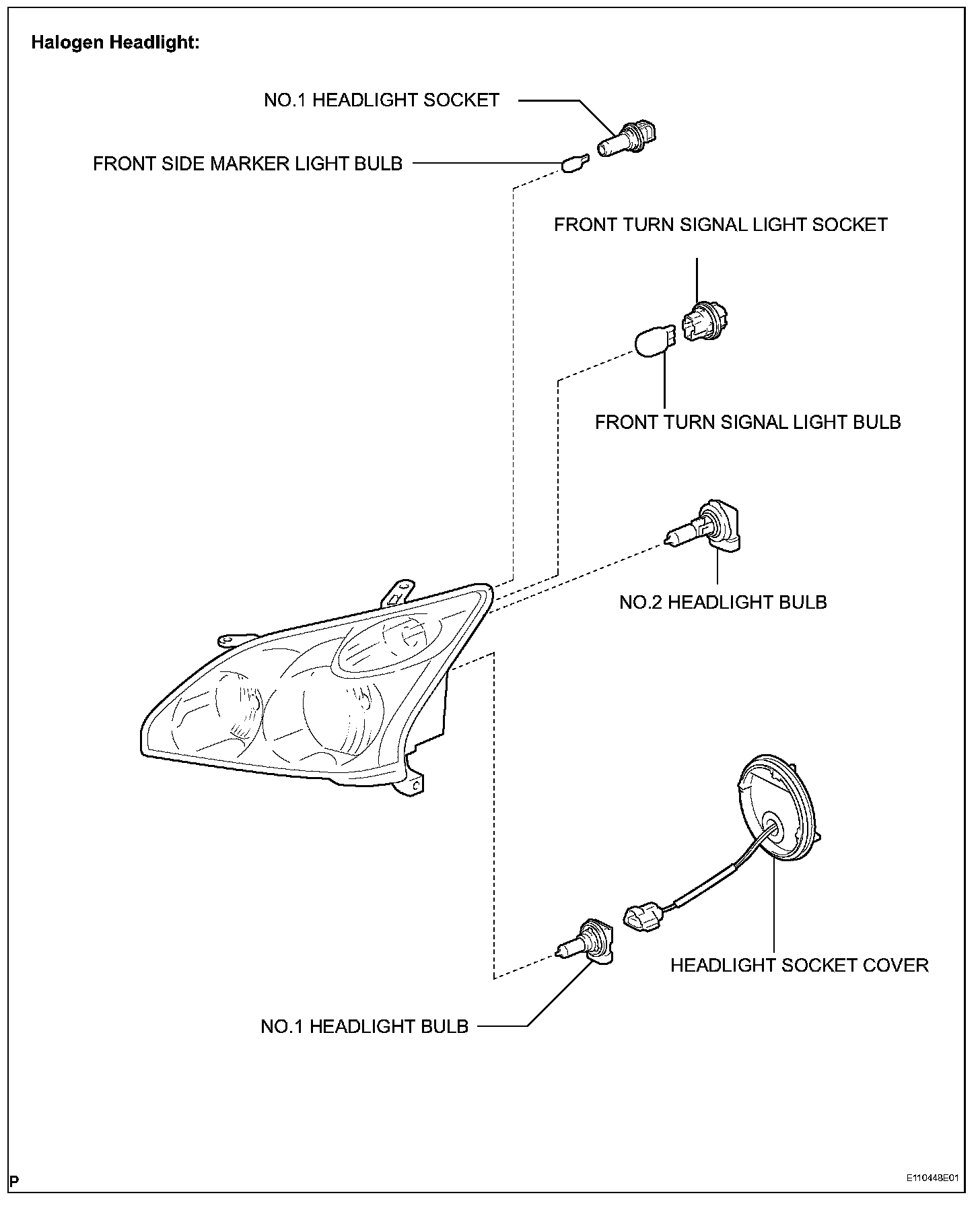 Halogen Headlight:

NO.1 HEADLIGHT SOCKET

FRONT SIDE MARKER LIGHT BULB

FRONT TURN SIGNAL LIGHT SOCKET

FRONT TURN SIGNAL LIGHT BULB

NO.2 HEADLIGHT BULB

HEADLIGHT SOCKET COVER

NO.1 HEADLIGHT BULB

P

E110448E01