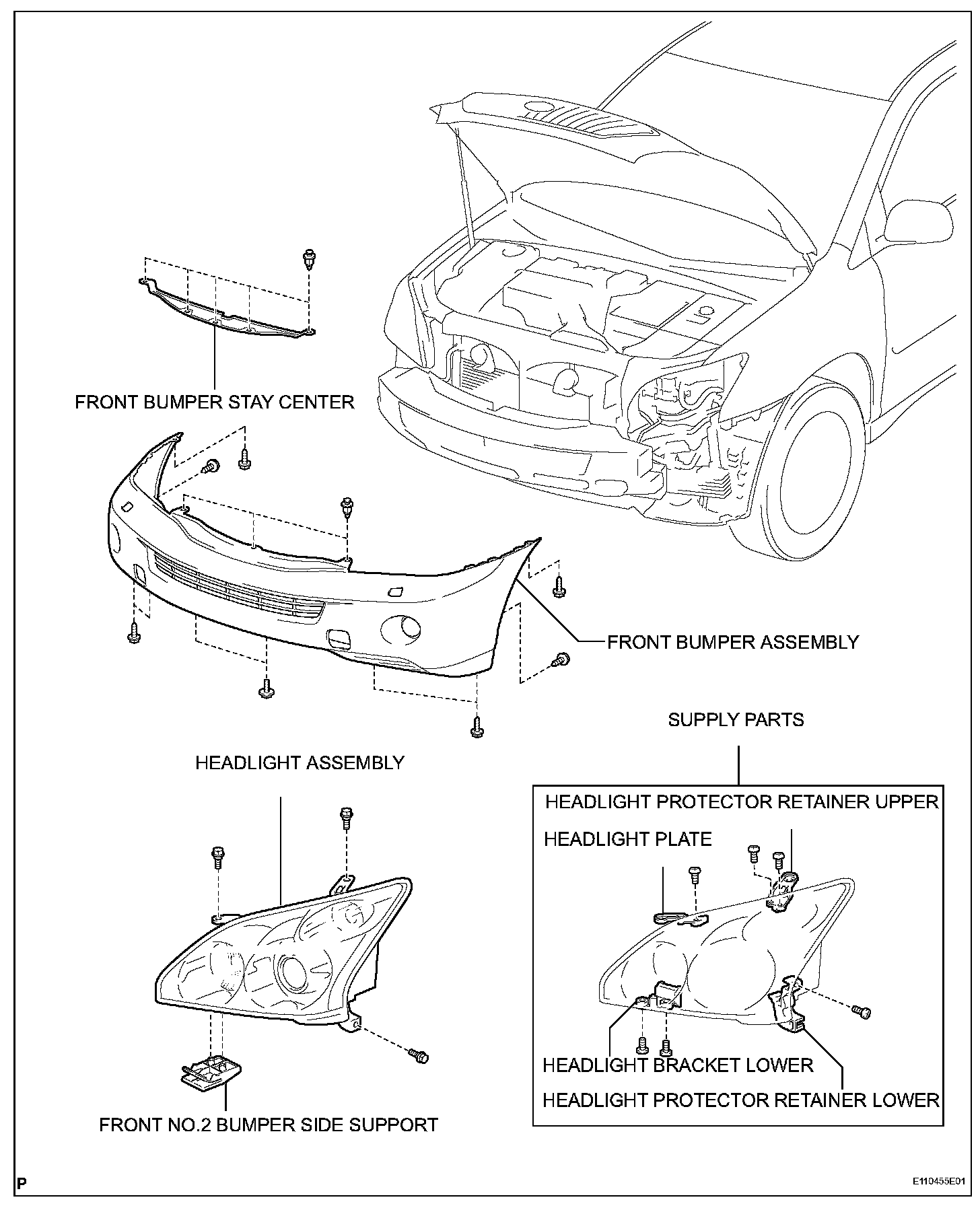 FRONT BUMPER STAY CENTER

FRONT BUMPER ASSEMBLY

SUPPLY PARTS

HEADLIGHT ASSEMBLY

HEADLIGHT PROTECTOR RETAINER UPPER

HEADLIGHT PLATE

HEADLIGHT BRACKET LOWER

HEADLIGHT PROTECTOR RETAINER LOWER

FRONT NO.2 BUMPER SIDE SUPPORT

P

E110455E01