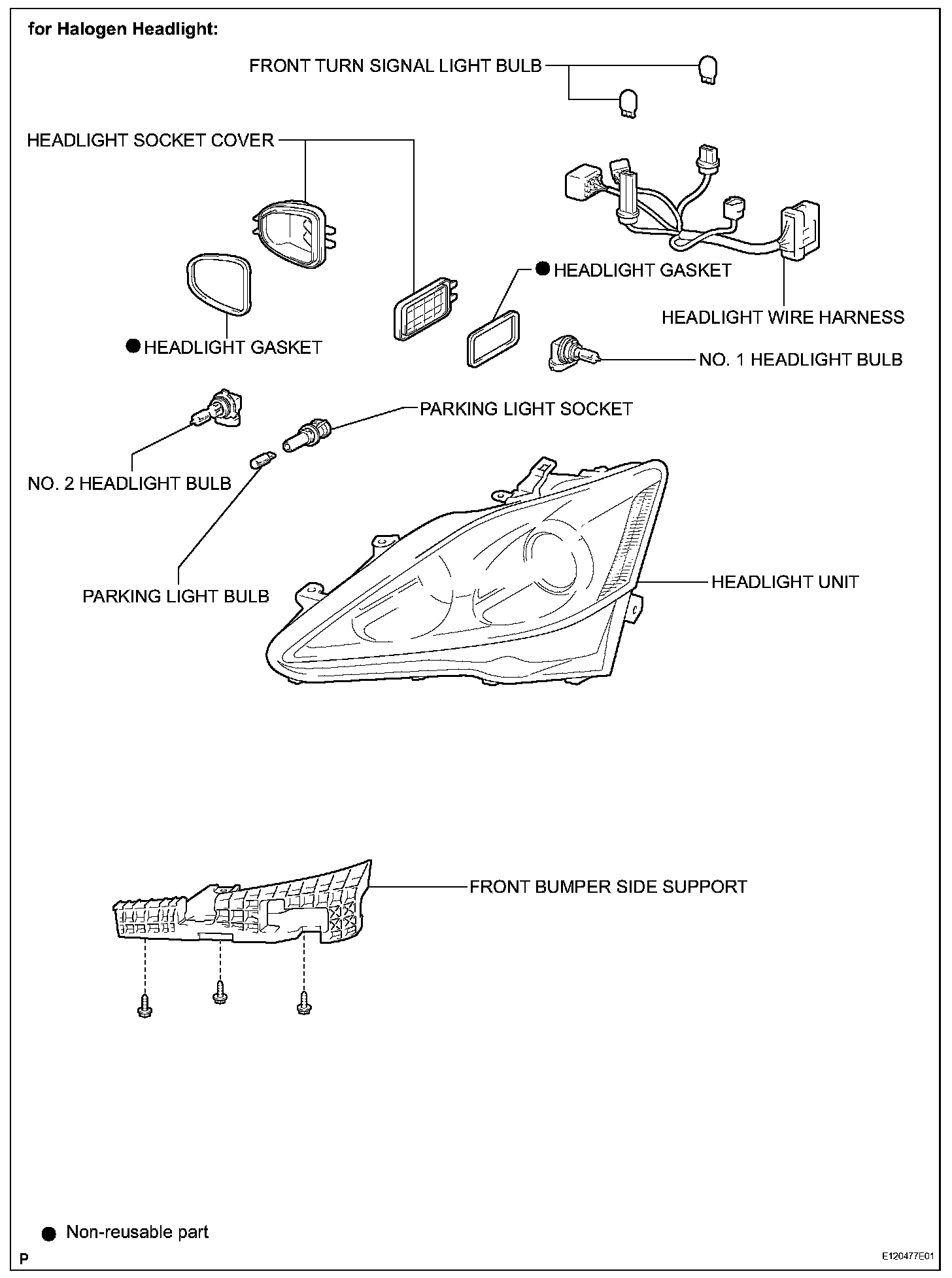 for Halogen Headlight:

FRONT TURN SIGNAL LIGHT BULB

HEADLIGHT SOCKET COVER

● HEADLIGHT GASKET

HEADLIGHT WIRE HARNESS

● HEADLIGHT GASKET

NO. 1 HEADLIGHT BULB

PARKING LIGHT SOCKET

NO. 2 HEADLIGHT BULB

PARKING LIGHT BULB

HEADLIGHT UNIT

FRONT BUMPER SIDE SUPPORT

● Non-reusable part

P

E120477E01