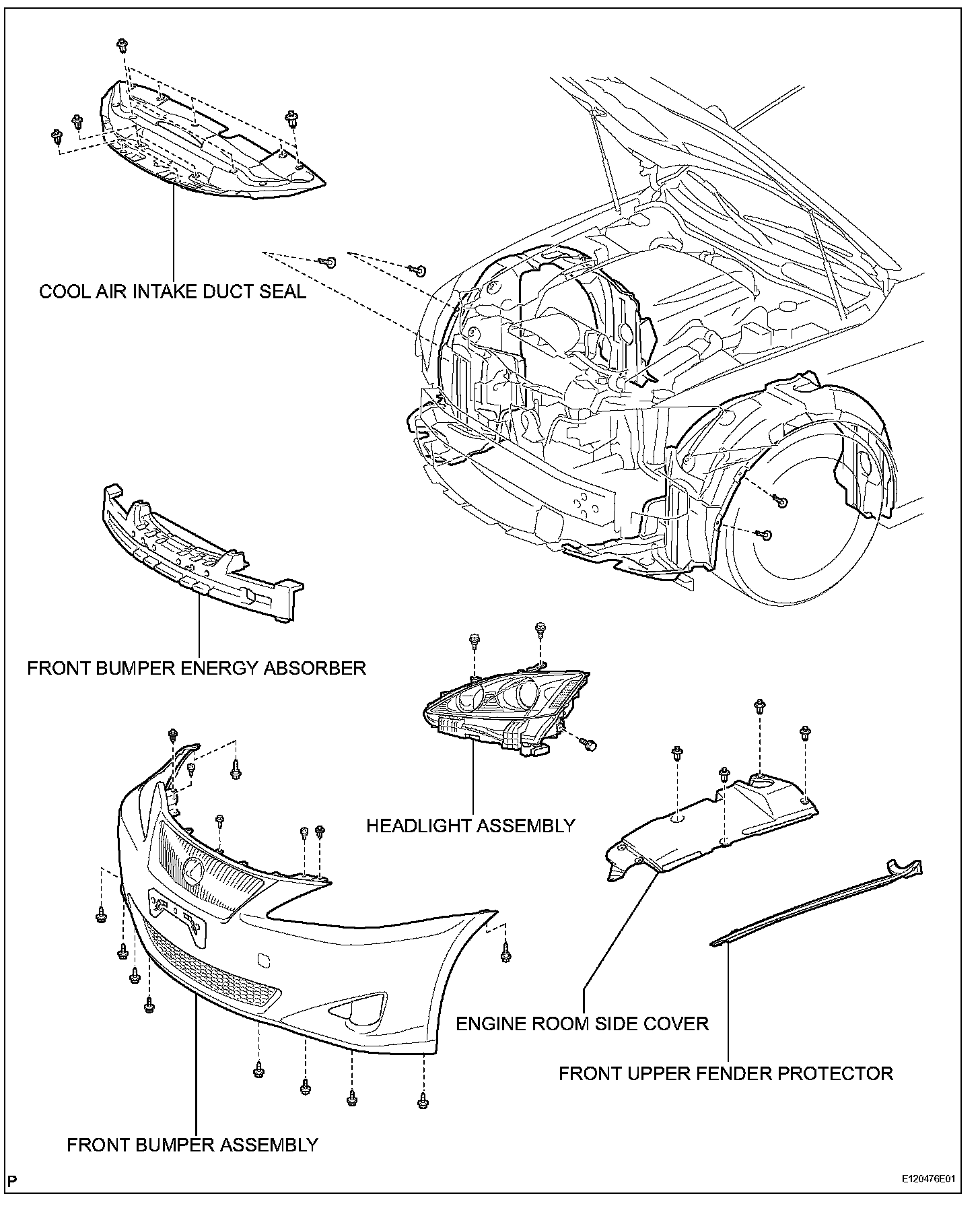 COOL AIR INTAKE DUCT SEAL

FRONT BUMPER ENERGY ABSORBER

HEADLIGHT ASSEMBLY

ENGINE ROOM SIDE COVER

FRONT UPPER FENDER PROTECTOR

FRONT BUMPER ASSEMBLY

P

E120476E01