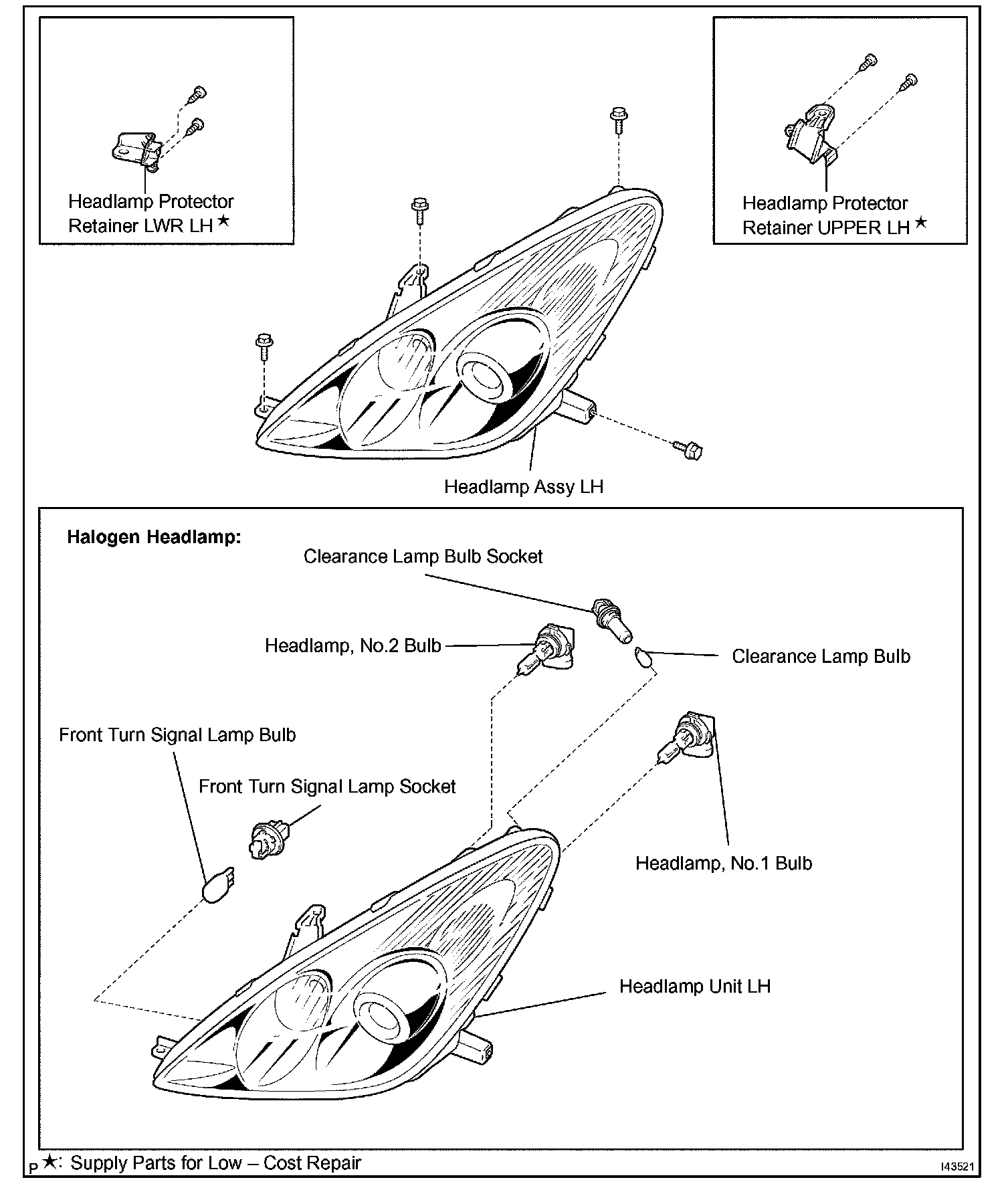 Headlamp Protector Retainer LWR LH ★

Headlamp Protector Retainer UPPER LH ★

Headlamp Assy LH

Halogen Headlamp:

Clearance Lamp Bulb Socket

Headlamp, No.2 Bulb

Clearance Lamp Bulb

Front Turn Signal Lamp Bulb

Front Turn Signal Lamp Socket

Headlamp, No.1 Bulb

Headlamp Unit LH

P ★: Supply Parts for Low – Cost Repair

I43521