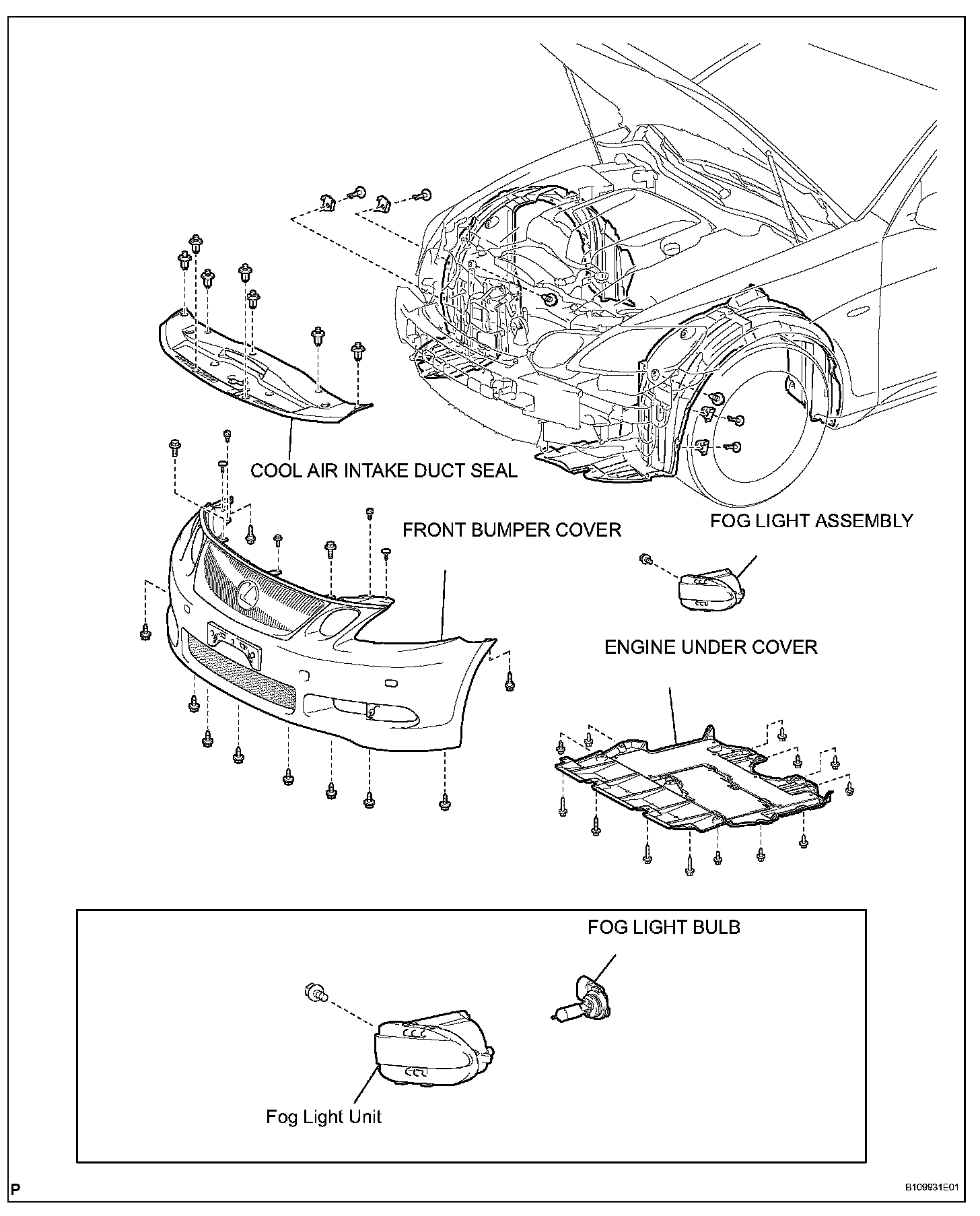 COOL AIR INTAKE DUCT SEAL

FRONT BUMPER COVER

FOG LIGHT ASSEMBLY

ENGINE UNDER COVER

FOG LIGHT BULB

Fog Light Unit

P

B109931E01