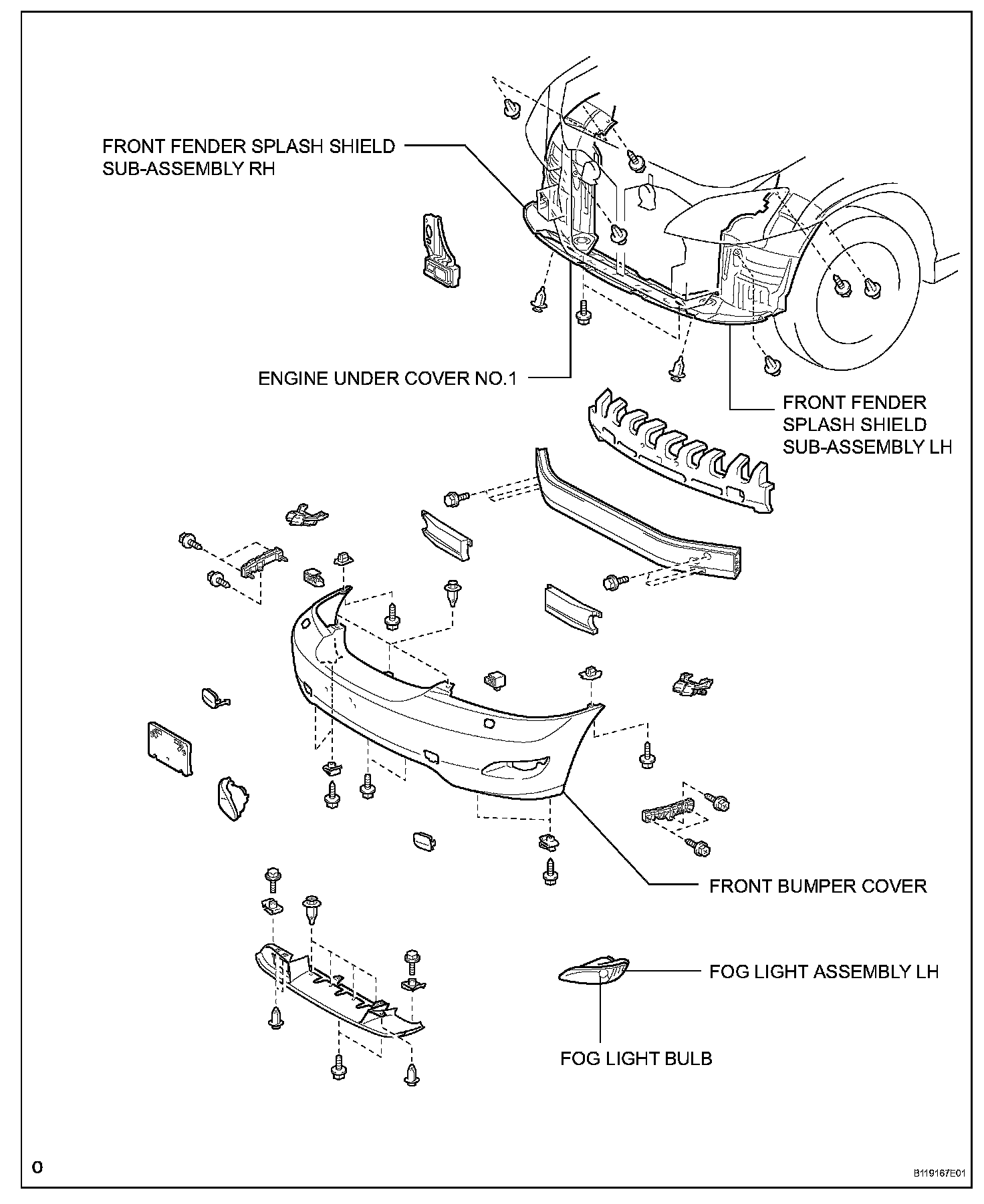 FRONT FENDER SPLASH SHIELD SUB-ASSEMBLY RH

ENGINE UNDER COVER NO.1

FRONT FENDER SPLASH SHIELD SUB-ASSEMBLY LH

FRONT BUMPER COVER

FOG LIGHT ASSEMBLY LH

FOG LIGHT BULB

O

B119167E01