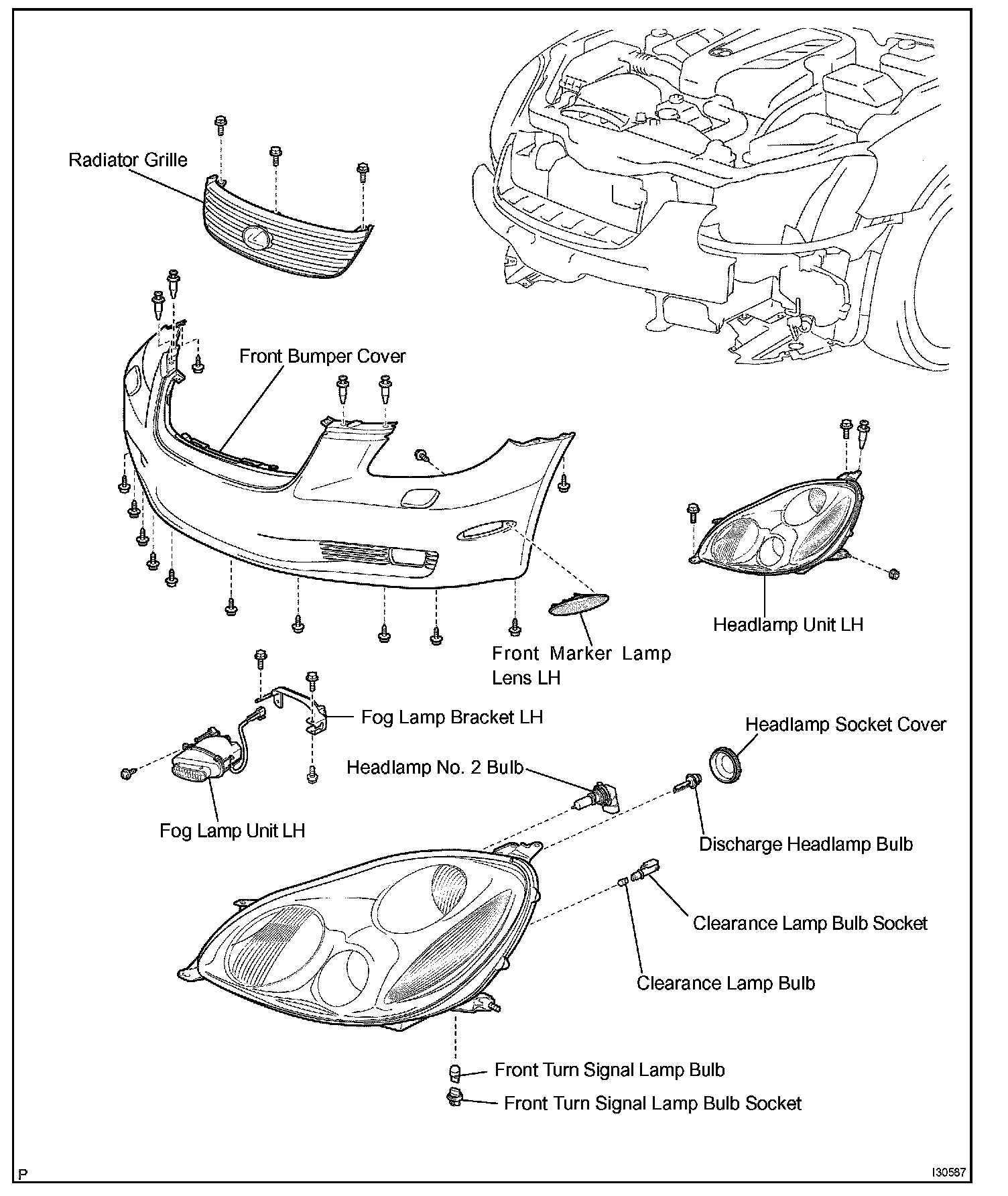 Radiator Grille

Front Bumper Cover

Headlamp Unit LH

Front Marker Lamp Lens LH

Fog Lamp Bracket LH

Headlamp Socket Cover

Headlamp No. 2 Bulb

Fog Lamp Unit LH

Discharge Headlamp Bulb

Clearance Lamp Bulb Socket

Clearance Lamp Bulb

Front Turn Signal Lamp Bulb

Front Turn Signal Lamp Bulb Socket

P

I30587