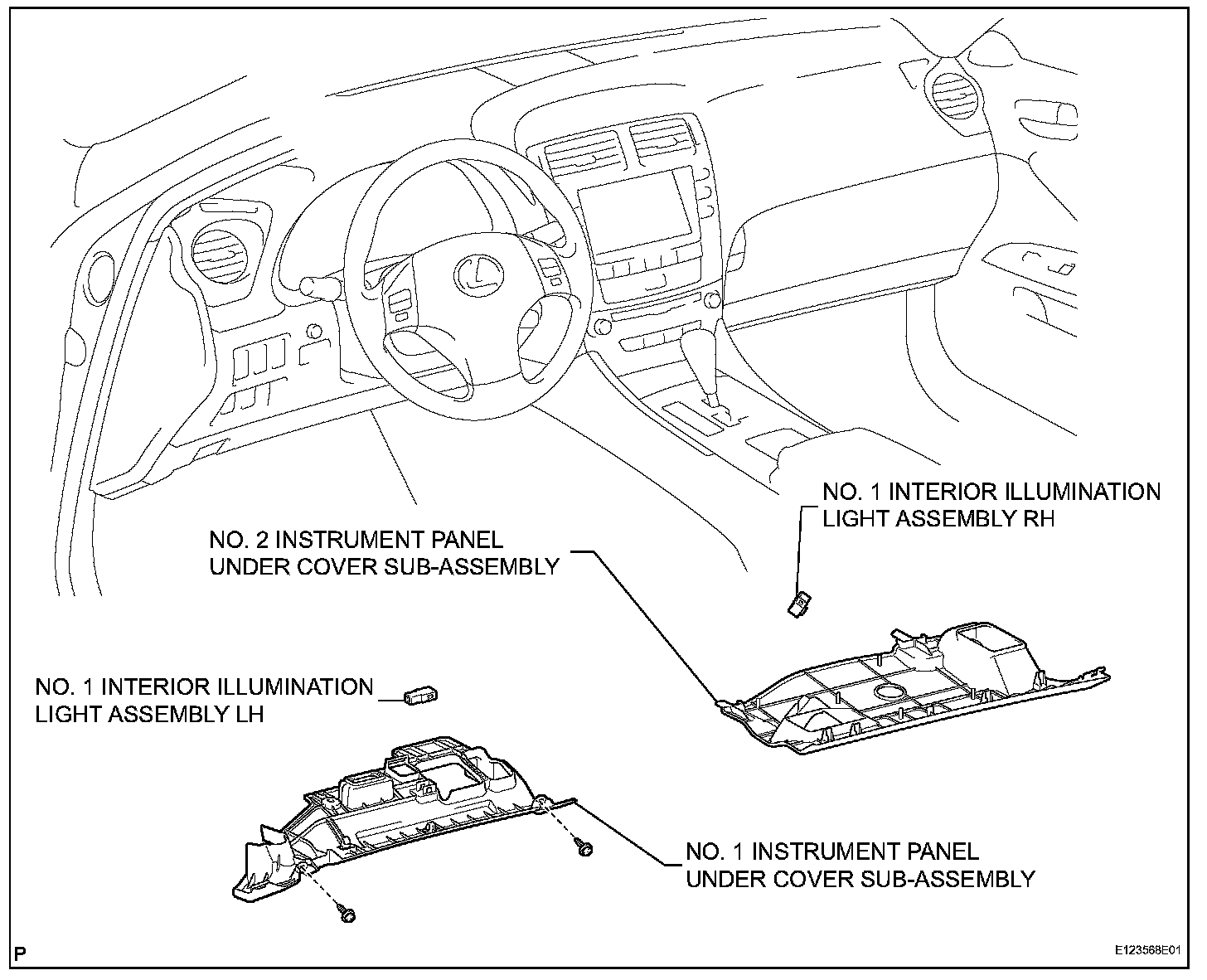 NO. 1 INTERIOR ILLUMINATION LIGHT ASSEMBLY RH

NO. 2 INSTRUMENT PANEL UNDER COVER SUB-ASSEMBLY

NO. 1 INTERIOR ILLUMINATION LIGHT ASSEMBLY LH

NO. 1 INSTRUMENT PANEL UNDER COVER SUB-ASSEMBLY

P

E123568E01