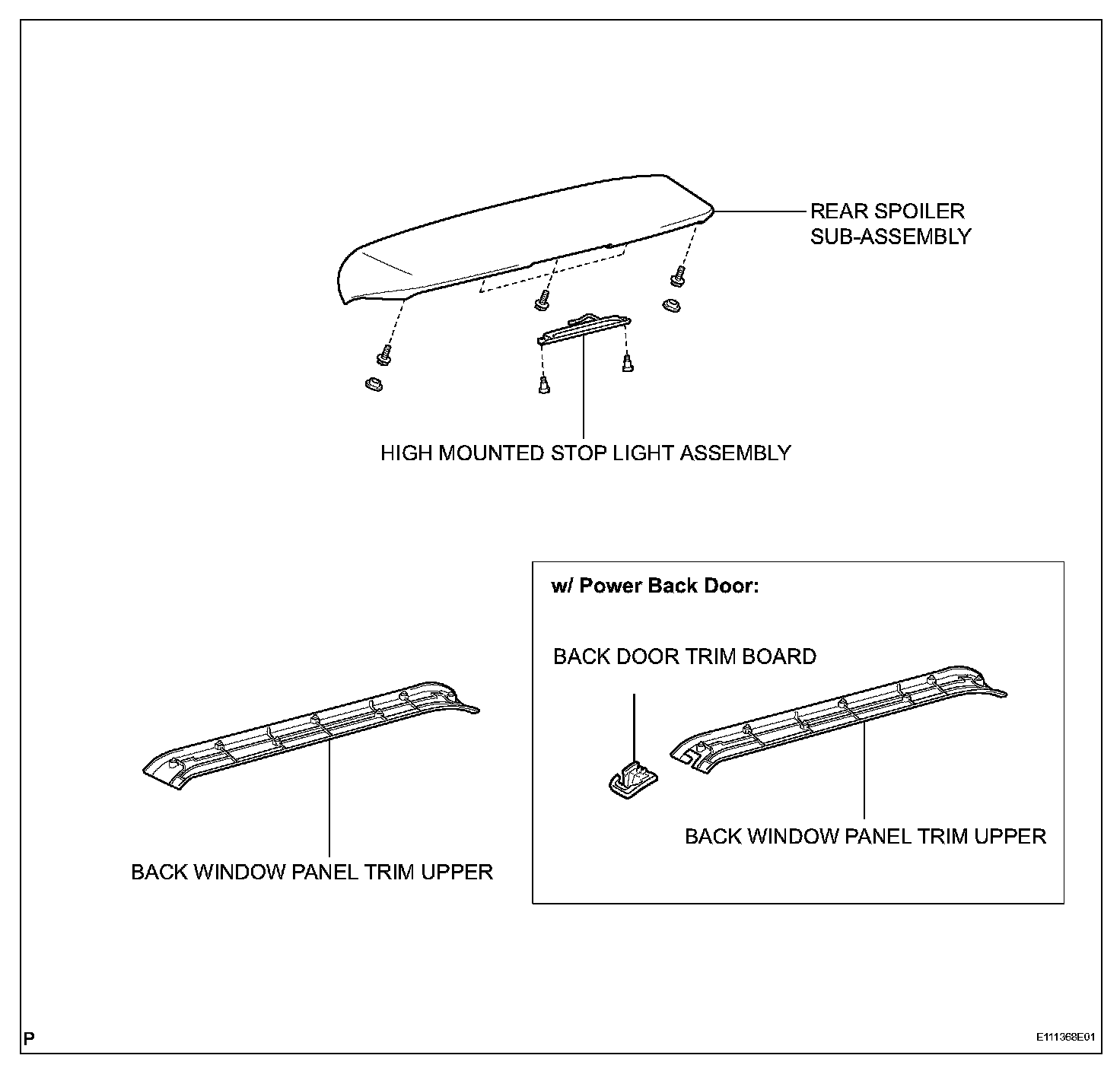 REAR SPOILER SUB-ASSEMBLY

HIGH MOUNTED STOP LIGHT ASSEMBLY

BACK WINDOW PANEL TRIM UPPER

w/ Power Back Door:

BACK DOOR TRIM BOARD

BACK WINDOW PANEL TRIM UPPER

P

E111368E01