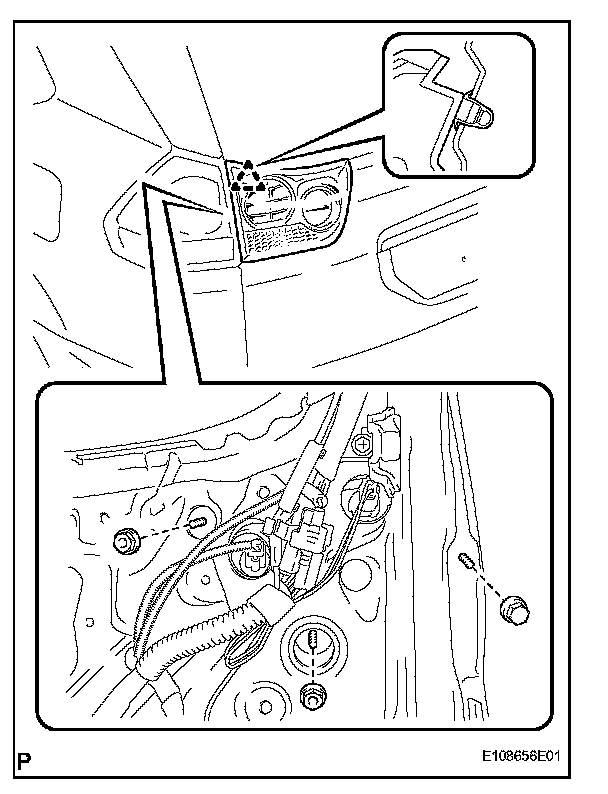 P

E108656E01