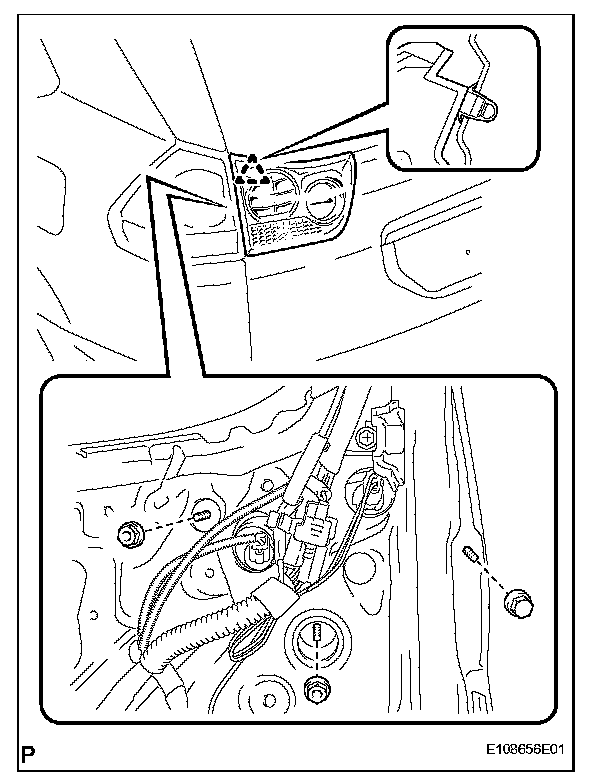 P

E108656E01