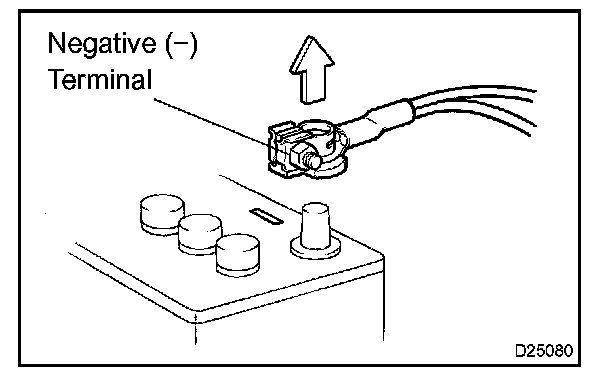 Negative (−) Terminal

D25080