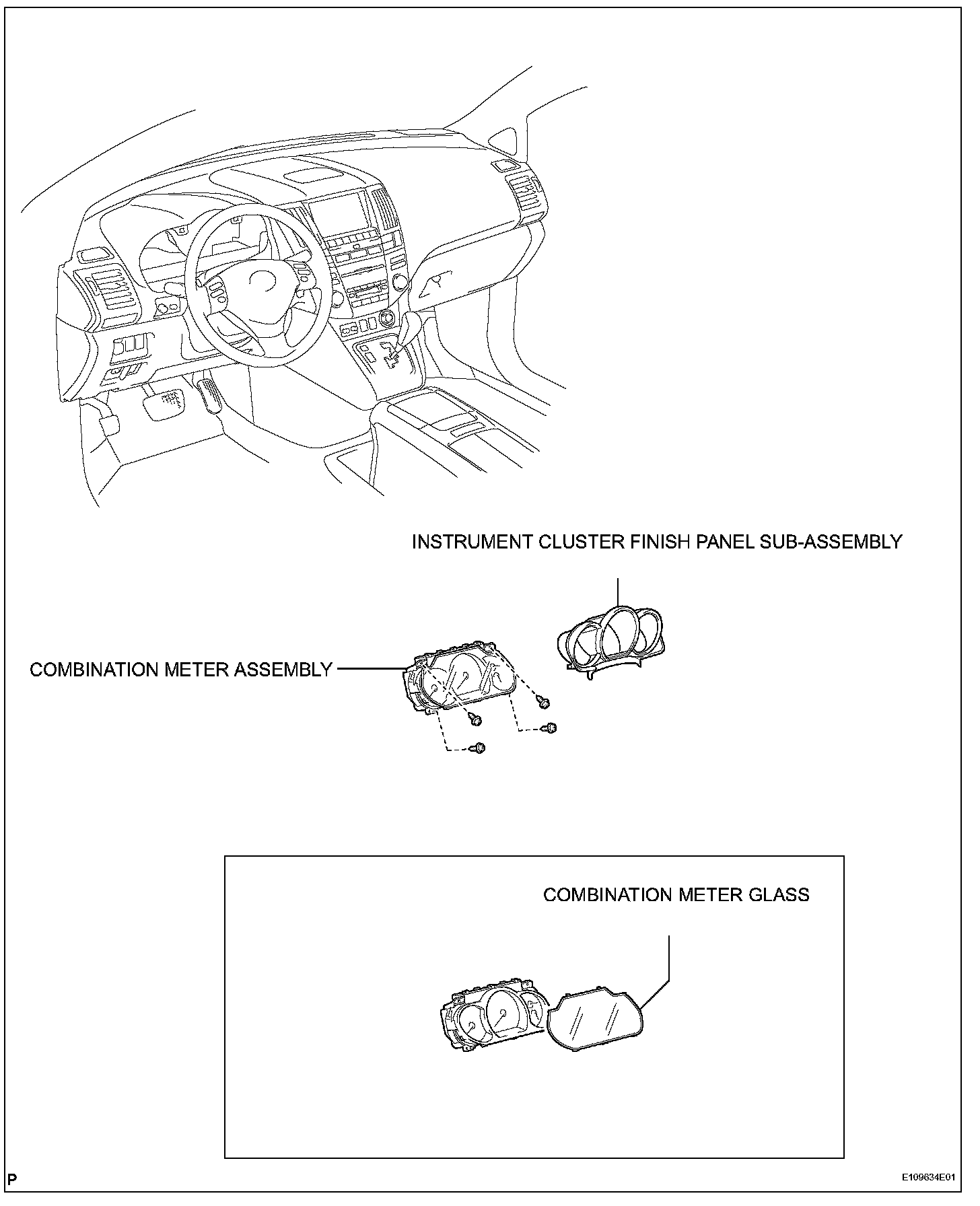 INSTRUMENT CLUSTER FINISH PANEL SUB-ASSEMBLY

COMBINATION METER ASSEMBLY

COMBINATION METER GLASS

P

E109634E01