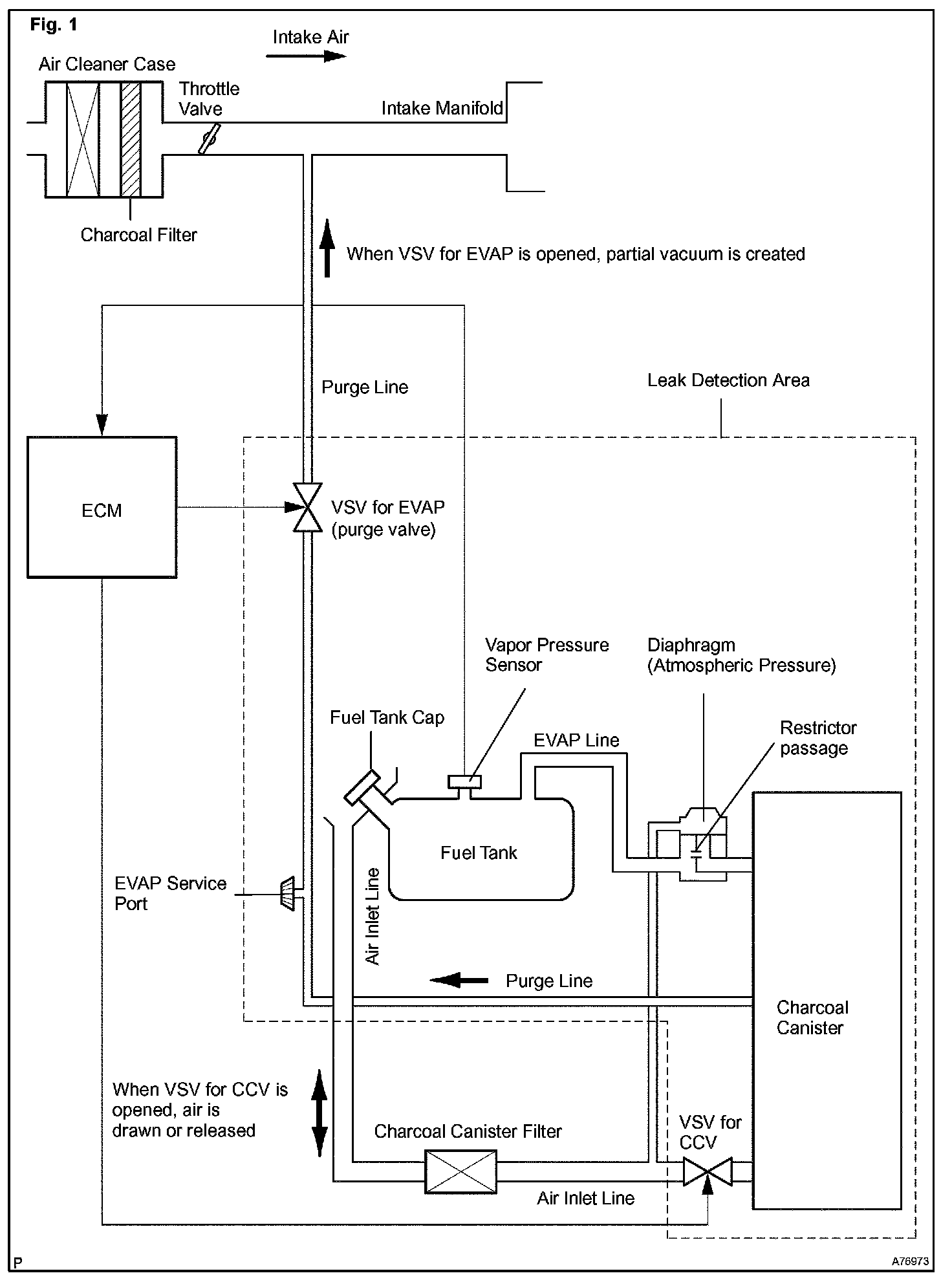 Fig. 1

Intake Air

Air Cleaner Case

Throttle Valve

Intake Manifold

Charcoal Filter

When VSV for EVAP is opened, partial vacuum is created

Purge Line

Leak Detection Area

ECM

VSV for EVAP (purge valve)

Vapor Pressure Sensor

Diaphragm (Atmospheric Pressure)

Fuel Tank Cap

EVAP Line

Restrictor passage

Fuel Tank

EVAP Service Port

Air Inlet Line

Purge Line

Charcoal Canister

When VSV for CCV is opened, air is drawn or released

Charcoal Canister Filter

VSV for CCV

Air Inlet Line

P

A76973