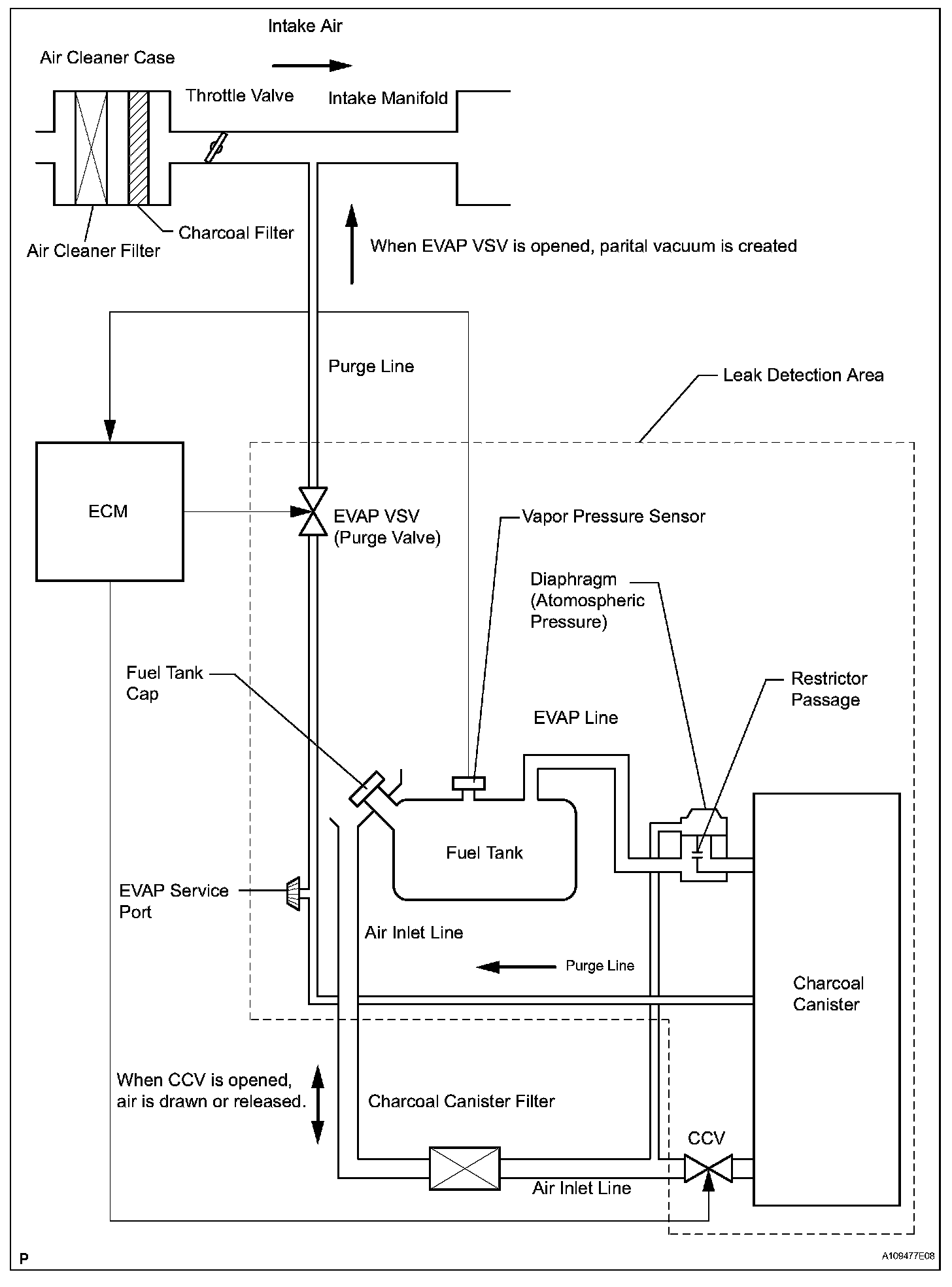 Intake Air

Air Cleaner Case

Throttle Valve

Intake Manifold

Charcoal Filter

Air Cleaner Filter

When EVAP VSV is opened, parital vacuum is created

Purge Line

Leak Detection Area

ECM

EVAP VSV
(Purge Valve)

Vapor Pressure Sensor

Diaphragm
(Atomospheric
Pressure)

Fuel Tank
Cap

Restrictor
Passage

EVAP Line

Fuel Tank

EVAP Service
Port

Air Inlet Line

Purge Line

Charcoal
Canister

When CCV is opened,
air is drawn or released.

Charcoal Canister Filter

CCV

Air Inlet Line

P

A109477E08