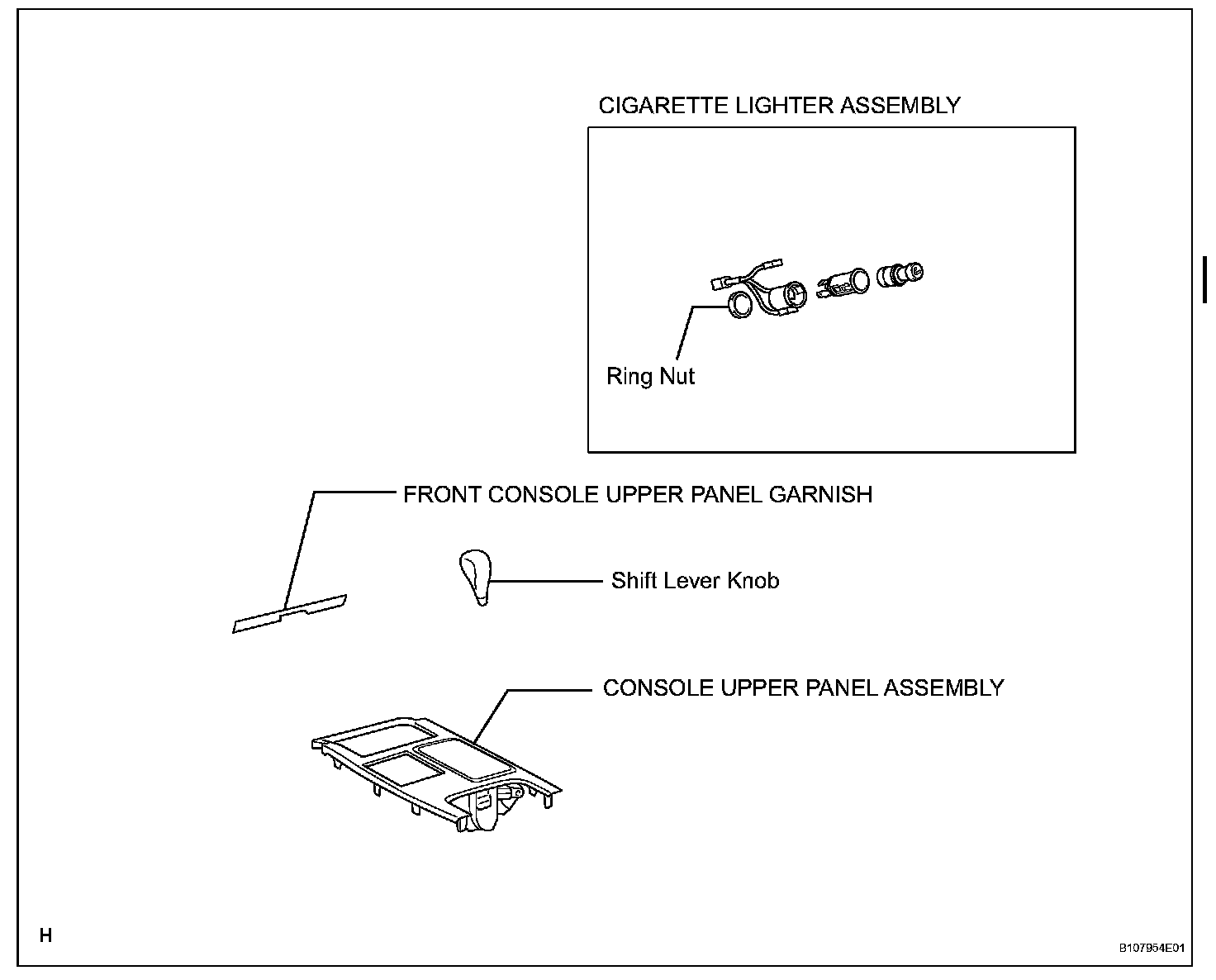 CIGARETTE LIGHTER ASSEMBLY

Ring Nut

FRONT CONSOLE UPPER PANEL GARNISH

Shift Lever Knob

CONSOLE UPPER PANEL ASSEMBLY

H

B107954E01