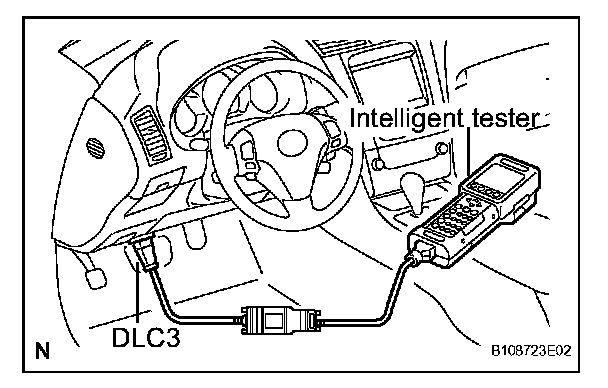 Intelligent tester

DLC3

N

B108723E02