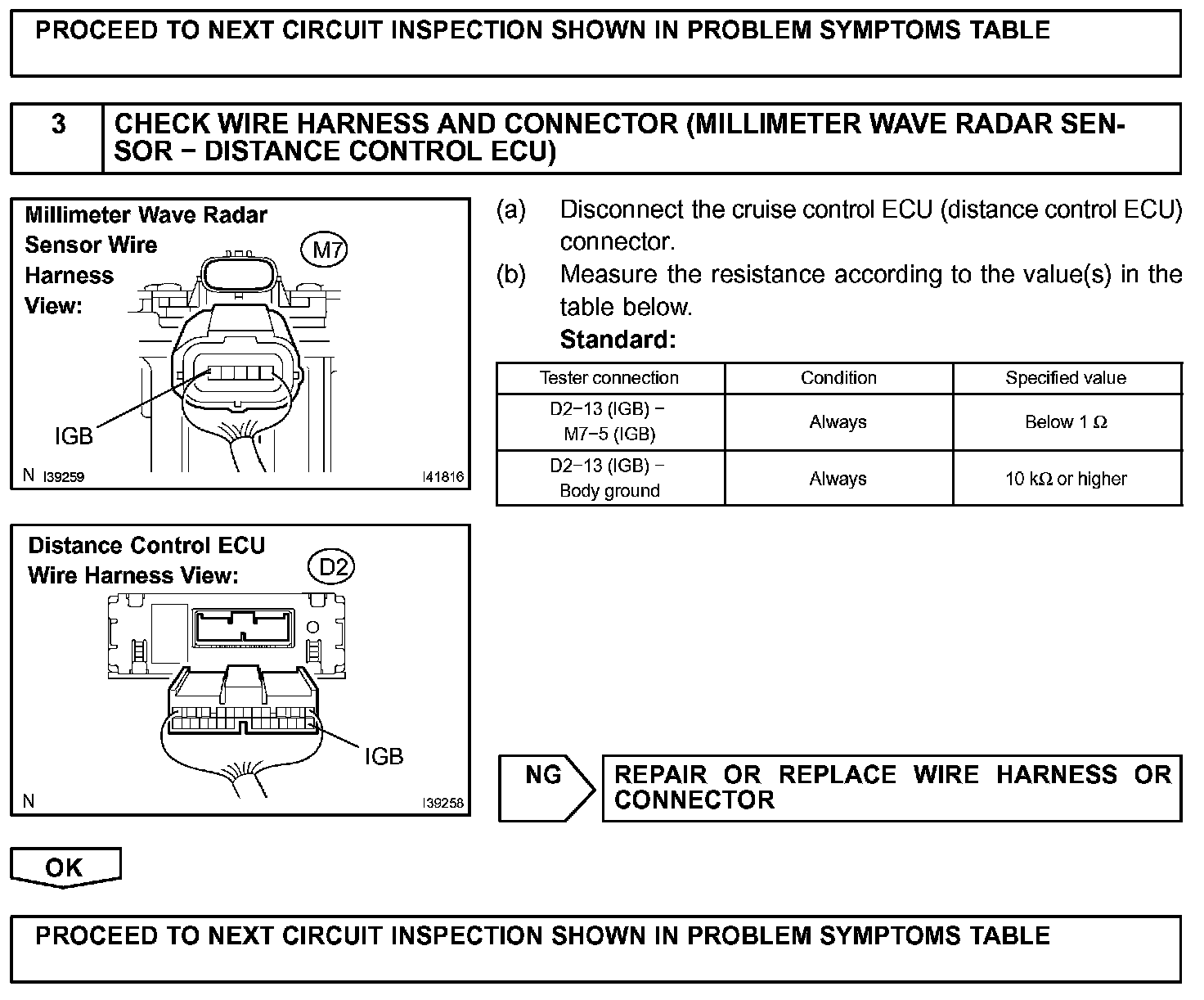 PROCEED TO NEXT CIRCUIT INSPECTION SHOWN IN PROBLEM SYMPTOMS TABLE

3 CHECK WIRE HARNESS AND CONNECTOR (MILLIMETER WAVE RADAR SENSOR − DISTANCE CONTROL ECU)

Millimeter Wave Radar Sensor Wire Harness View:

M7

IGB

N I39259 I41816

(a) Disconnect the cruise control ECU (distance control ECU) connector.

(b) Measure the resistance according to the value(s) in the table below.

Standard:

| Tester connection | Condition | Specified value |
|---|---|---|
| D2−13 (IGB) − M7−5 (IGB) | Always | Below 1 Ω |
| D2−13 (IGB) − Body ground | Always | 10 kΩ or higher |

Distance Control ECU Wire Harness View:

D2

IGB

N I39258

NG

REPAIR OR REPLACE WIRE HARNESS OR CONNECTOR

OK

PROCEED TO NEXT CIRCUIT INSPECTION SHOWN IN PROBLEM SYMPTOMS TABLE