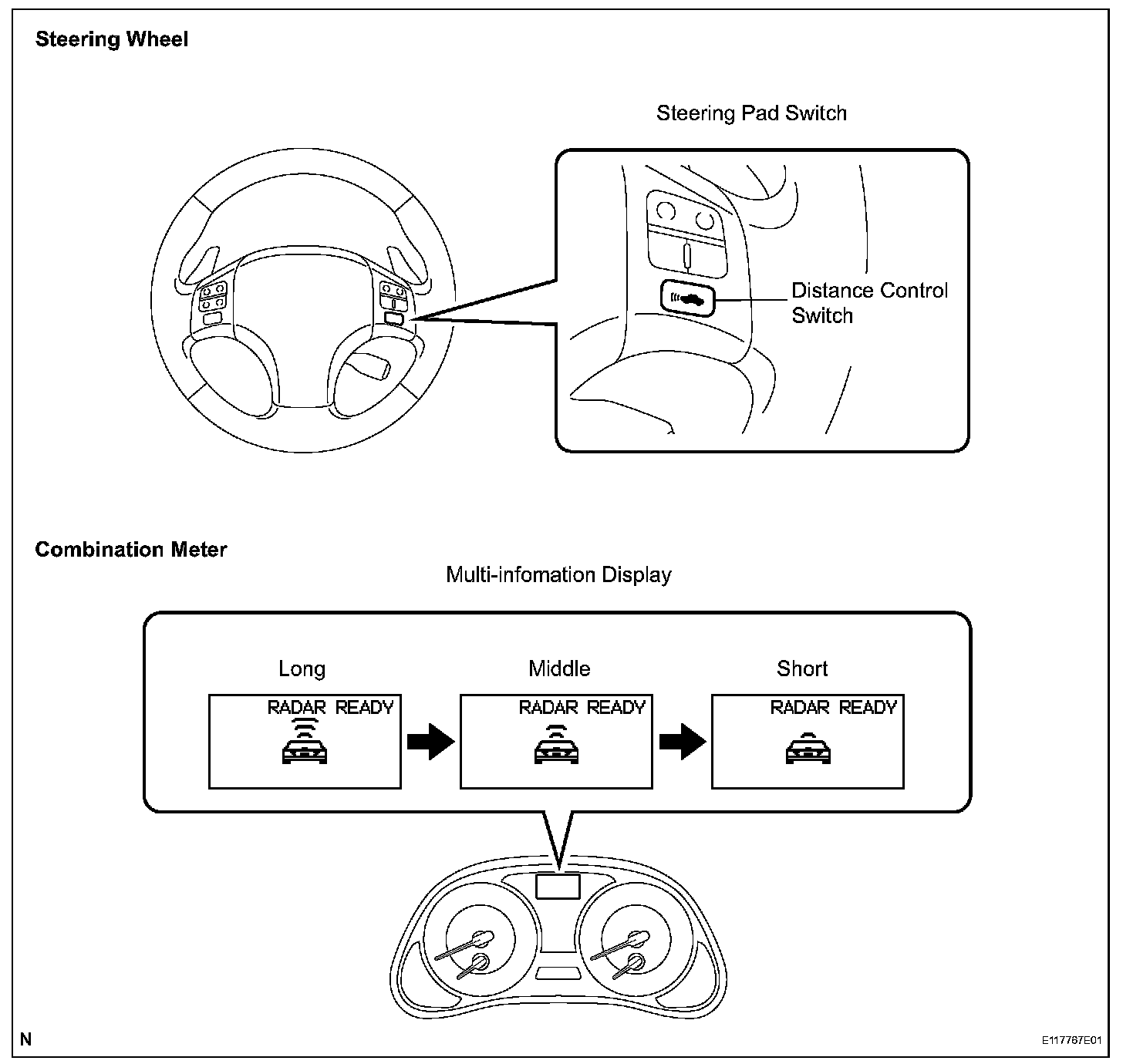 Steering Wheel

Steering Pad Switch

Distance Control Switch

Combination Meter

Multi-infomation Display

Long

RADAR READY

Middle

RADAR READY

Short

RADAR READY

N

E117767E01