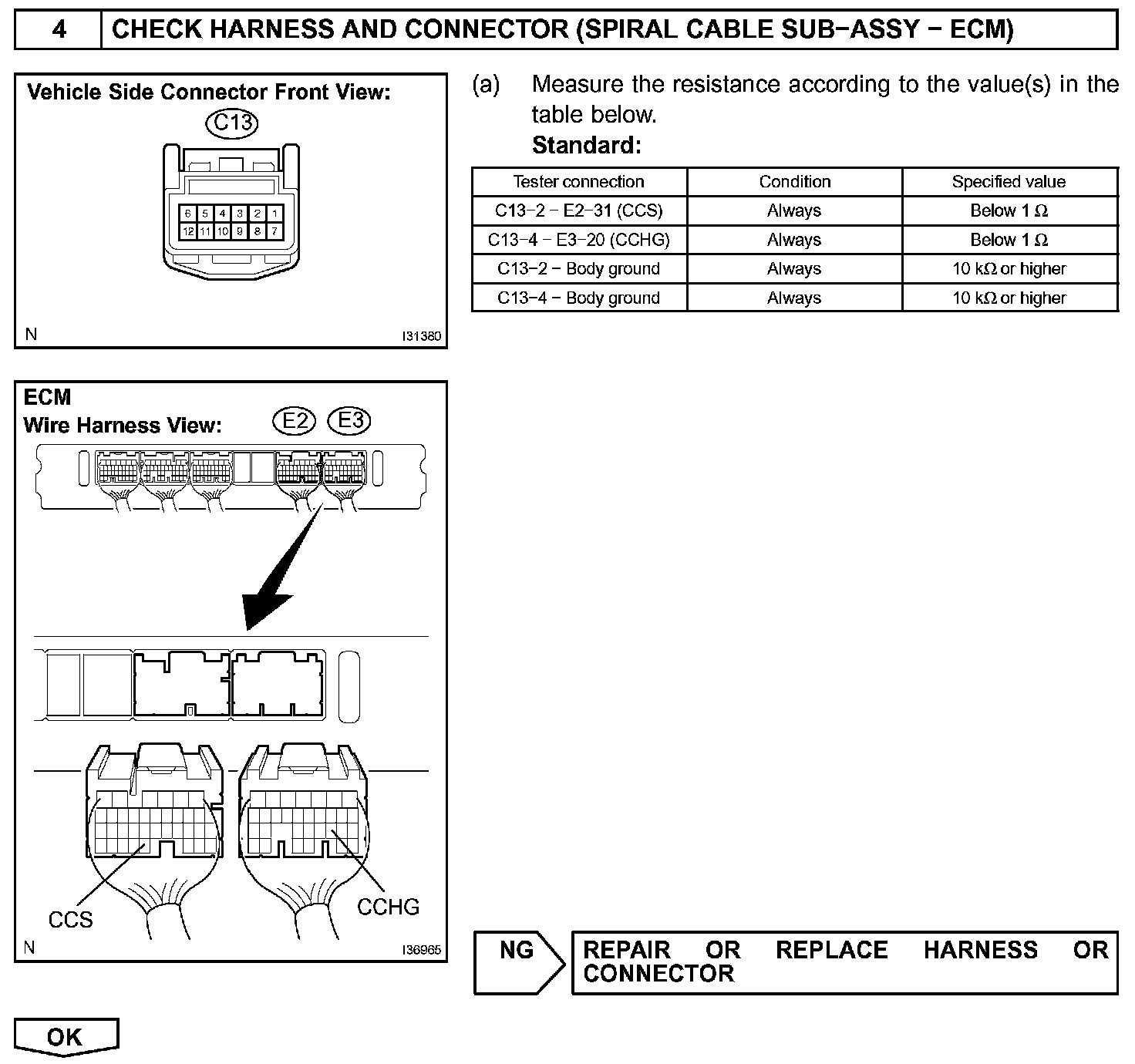 4 CHECK HARNESS AND CONNECTOR (SPIRAL CABLE SUB−ASSY − ECM)

Vehicle Side Connector Front View:

C13

6 5 4 3 2 1
12 11 10 9 8 7

N I31380

(a) Measure the resistance according to the value(s) in the table below.

Standard:

| Tester connection | Condition | Specified value |
|---|---|---|
| C13−2 − E2−31 (CCS) | Always | Below 1 Ω |
| C13−4 − E3−20 (CCHG) | Always | Below 1 Ω |
| C13−2 − Body ground | Always | 10 kΩ or higher |
| C13−4 − Body ground | Always | 10 kΩ or higher |

ECM
Wire Harness View:

E2 E3

CCS

CCHG

N I36965

NG

REPAIR OR REPLACE HARNESS OR CONNECTOR

OK