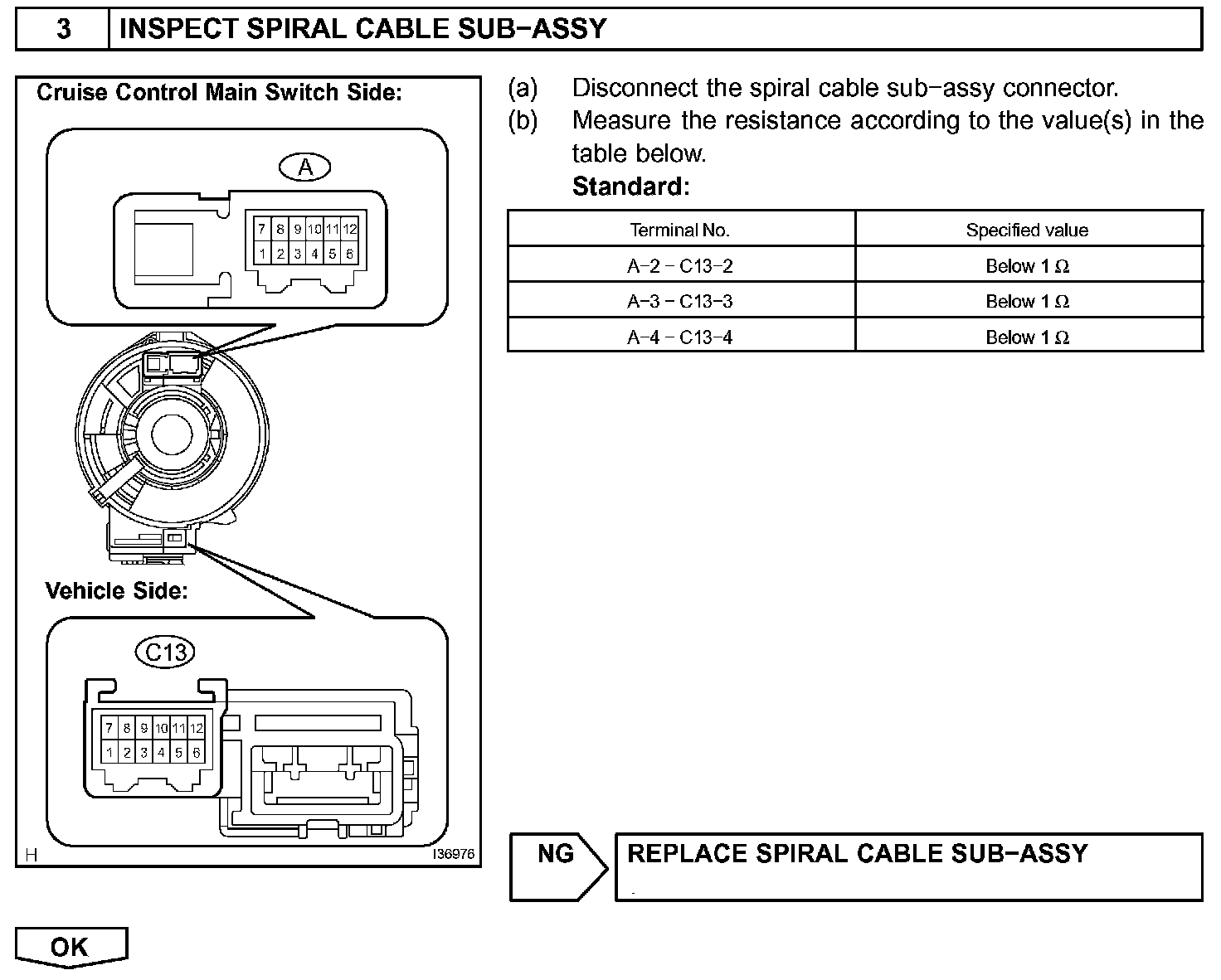 3 INSPECT SPIRAL CABLE SUB−ASSY

Cruise Control Main Switch Side:

A

7 8 9 10 11 12
1 2 3 4 5 6

Vehicle Side:

C13

7 8 9 10 11 12
1 2 3 4 5 6

H I36976

(a) Disconnect the spiral cable sub−assy connector.
(b) Measure the resistance according to the value(s) in the table below.

Standard:

| Terminal No. | Specified value |
|---|---|
| A−2 − C13−2 | Below 1 Ω |
| A−3 − C13−3 | Below 1 Ω |
| A−4 − C13−4 | Below 1 Ω |

NG

REPLACE SPIRAL CABLE SUB−ASSY

OK