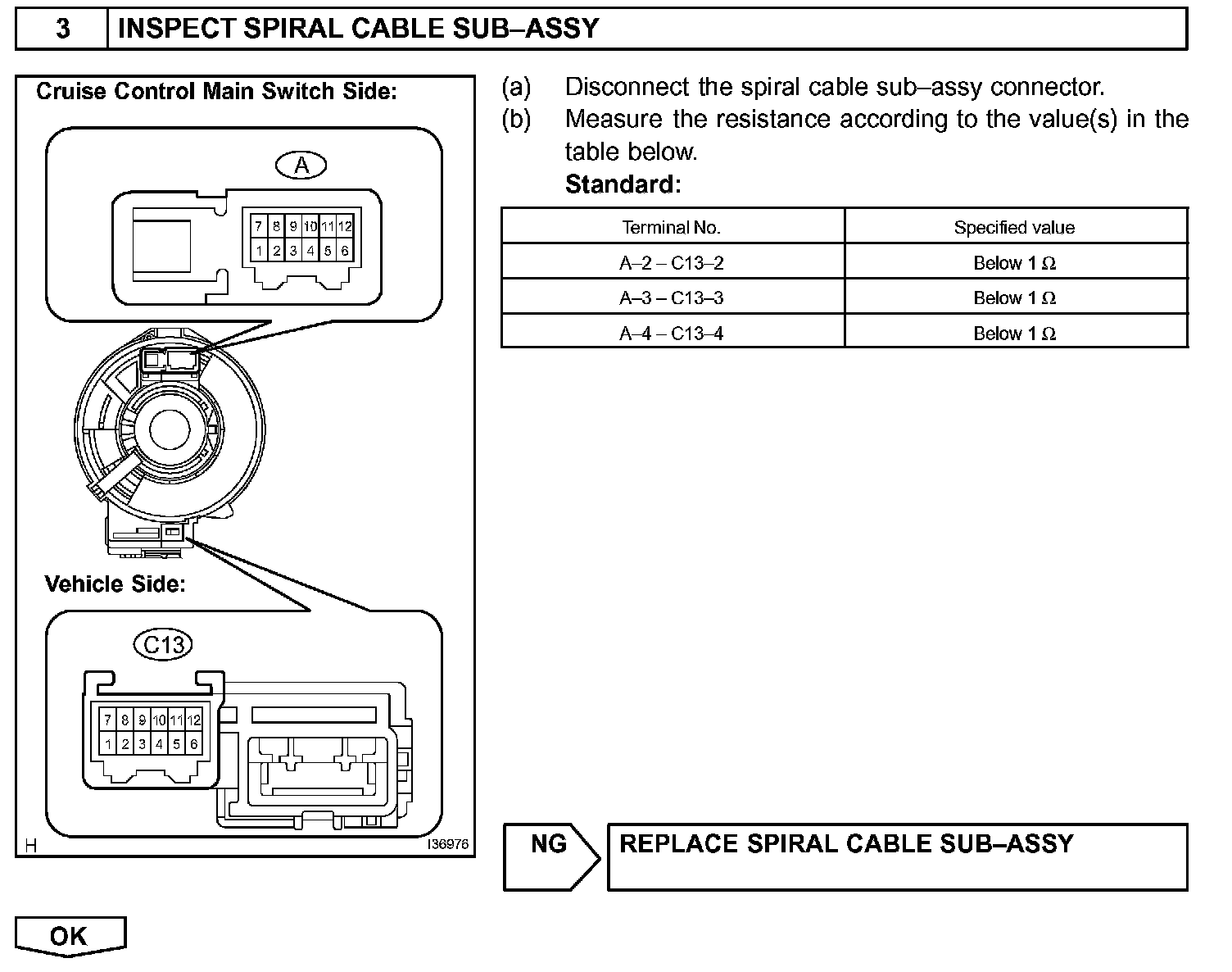 3 INSPECT SPIRAL CABLE SUB–ASSY

Cruise Control Main Switch Side:

A

7 8 9 10 11 12
1 2 3 4 5 6

Vehicle Side:

C13

7 8 9 10 11 12
1 2 3 4 5 6

H

I36976

(a) Disconnect the spiral cable sub–assy connector.
(b) Measure the resistance according to the value(s) in the table below.

Standard:

| Terminal No. | Specified value |
|---|---|
| A–2 – C13–2 | Below 1 $\Omega$ |
| A–3 – C13–3 | Below 1 $\Omega$ |
| A–4 – C13–4 | Below 1 $\Omega$ |

NG

REPLACE SPIRAL CABLE SUB–ASSY

OK