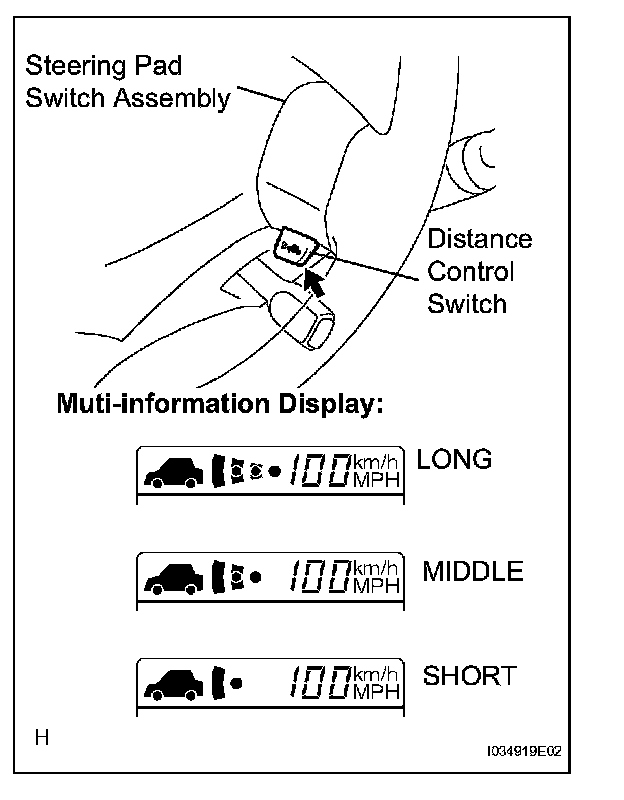 Steering Pad Switch Assembly

Distance Control Switch

Muti-information Display:

100 km/h MPH LONG

100 km/h MPH MIDDLE

100 km/h MPH SHORT

H

I034919E02