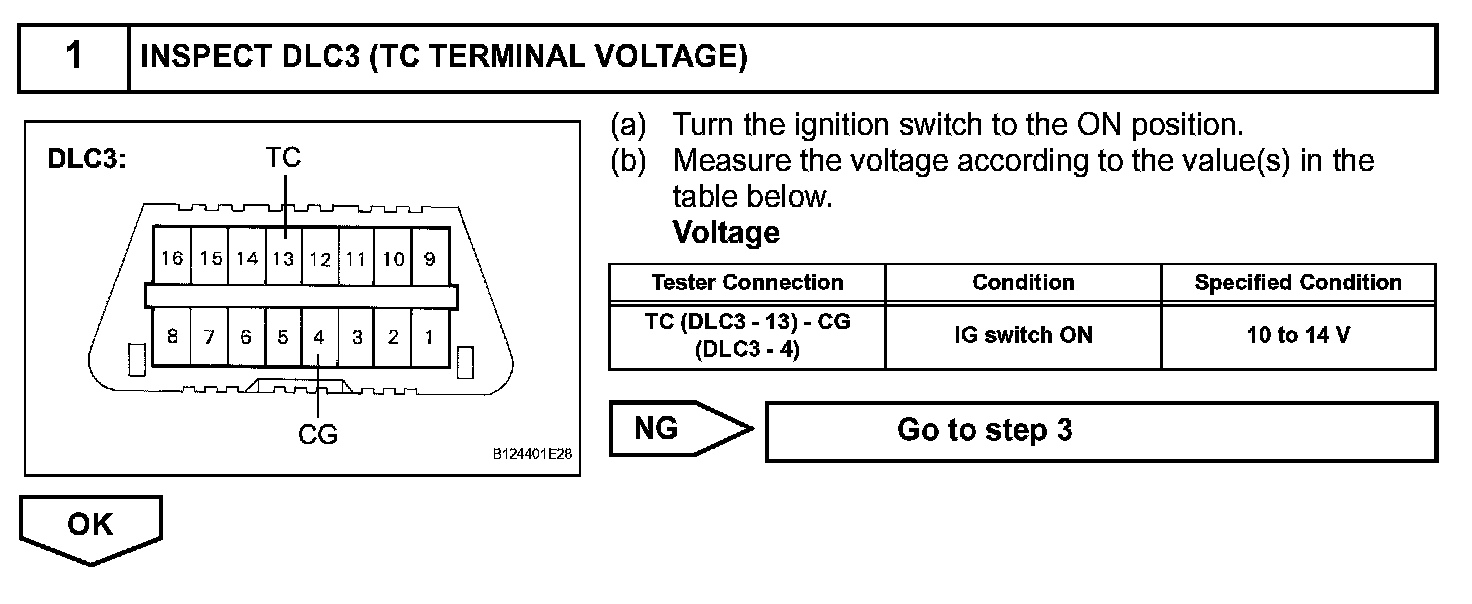 1 INSPECT DLC3 (TC TERMINAL VOLTAGE)

DLC3:

TC

16 15 14 13 12 11 10 9

8 7 6 5 4 3 2 1

CG

B124401E28

(a) Turn the ignition switch to the ON position.
(b) Measure the voltage according to the value(s) in the table below.
Voltage

| Tester Connection | Condition | Specified Condition |
|---|---|---|
| TC (DLC3 - 13) - CG (DLC3 - 4) | IG switch ON | 10 to 14 V |

NG

Go to step 3

OK