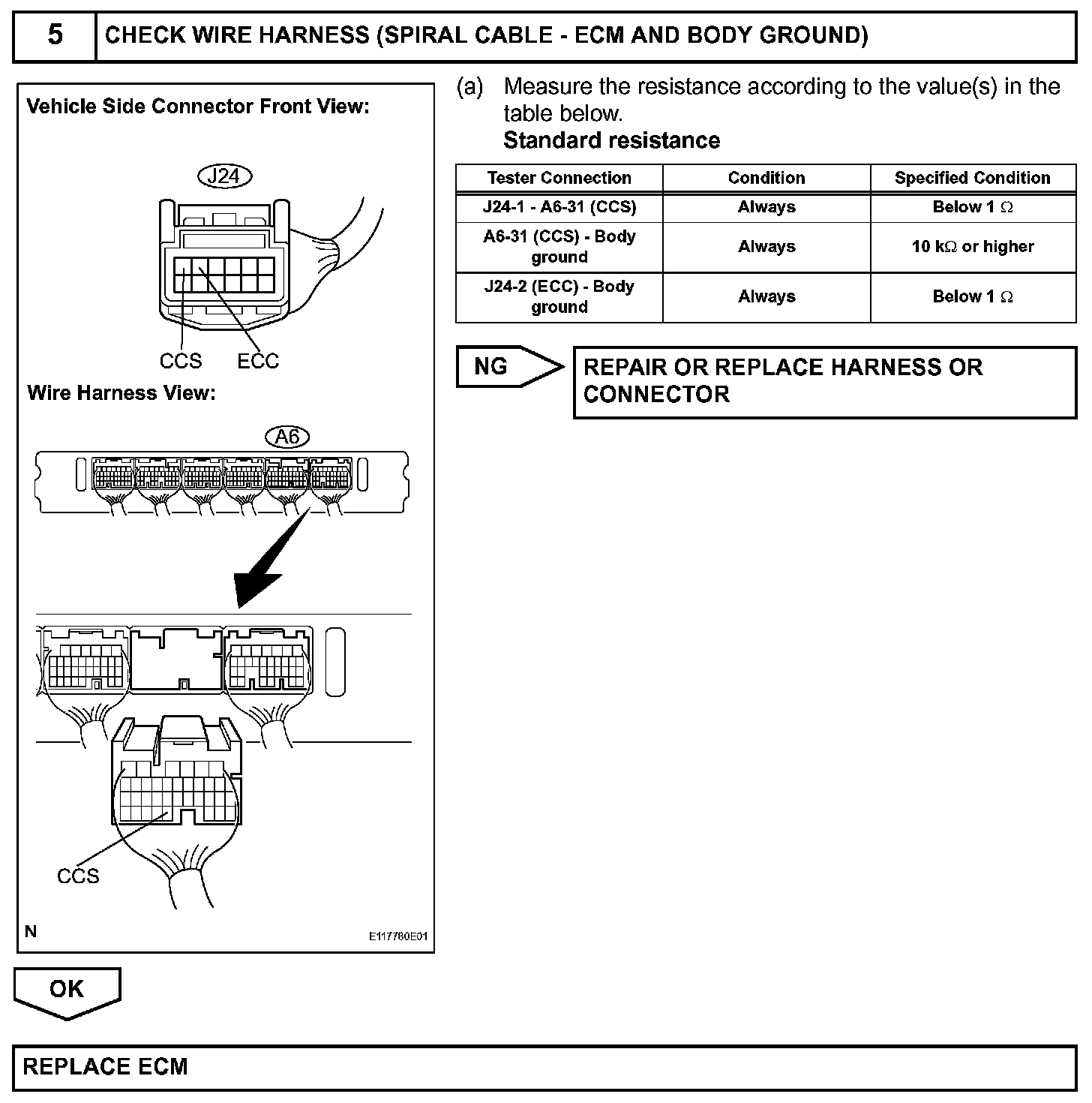 5 CHECK WIRE HARNESS (SPIRAL CABLE - ECM AND BODY GROUND)

Vehicle Side Connector Front View:

J24

CCS ECC

Wire Harness View:

A6

CCS

N E117780E01

(a) Measure the resistance according to the value(s) in the table below.
Standard resistance

| Tester Connection | Condition | Specified Condition |
|---|---|---|
| J24-1 - A6-31 (CCS) | Always | Below 1 $\Omega$ |
| A6-31 (CCS) - Body ground | Always | 10 k$\Omega$ or higher |
| J24-2 (ECC) - Body ground | Always | Below 1 $\Omega$ |

NG

REPAIR OR REPLACE HARNESS OR CONNECTOR

OK

REPLACE ECM