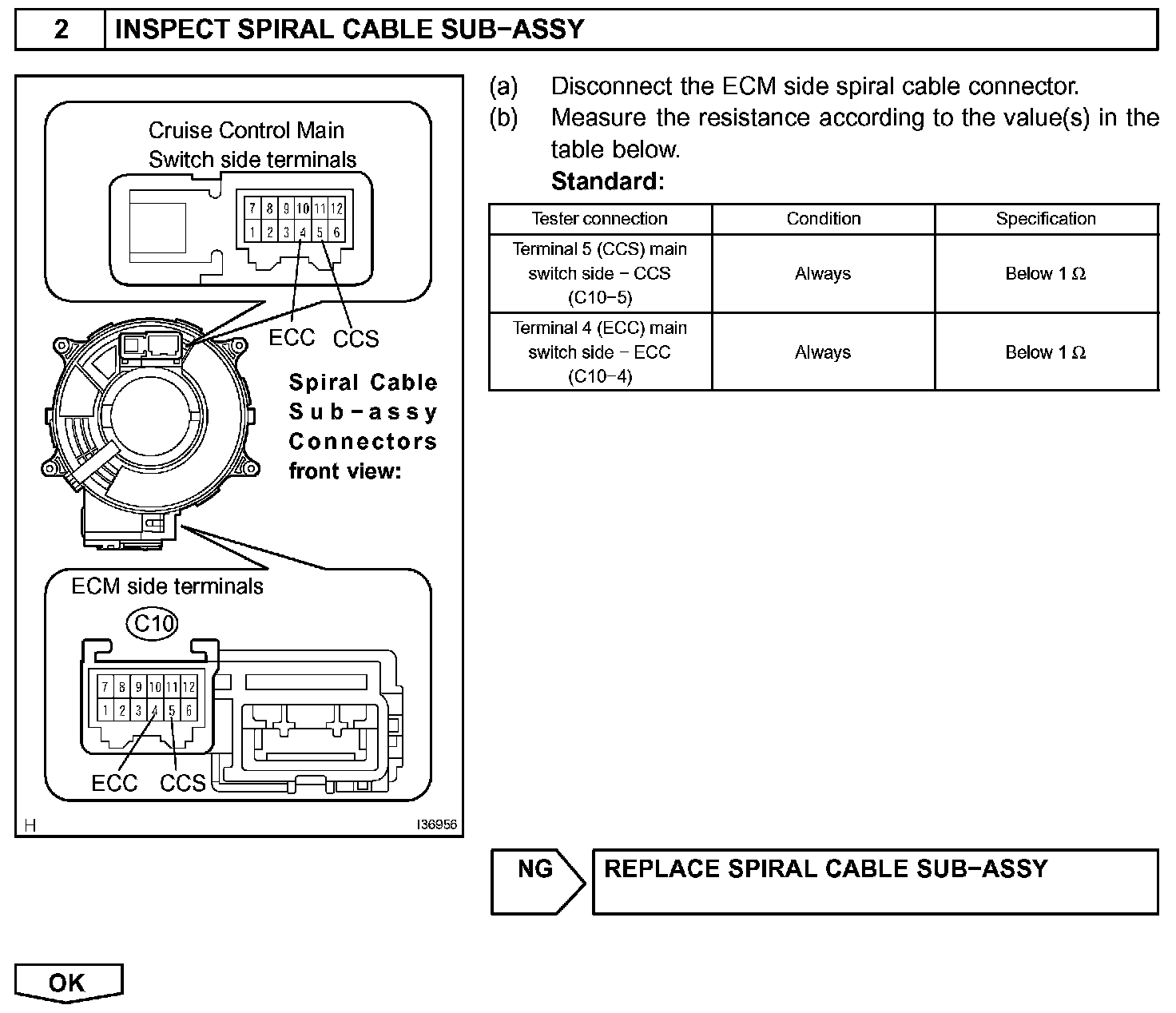 2 INSPECT SPIRAL CABLE SUB−ASSY

Cruise Control Main Switch side terminals

7 8 9 10 11 12
1 2 3 4 5 6

ECC CCS

Spiral Cable Sub−assy Connectors front view:

ECM side terminals

C10

7 8 9 10 11 12
1 2 3 4 5 6

ECC CCS

H

I36956

(a) Disconnect the ECM side spiral cable connector.

(b) Measure the resistance according to the value(s) in the table below.

Standard:

| Tester connection | Condition | Specification |
|---|---|---|
| Terminal 5 (CCS) main switch side − CCS (C10−5) | Always | Below 1 Ω |
| Terminal 4 (ECC) main switch side − ECC (C10−4) | Always | Below 1 Ω |

NG

REPLACE SPIRAL CABLE SUB−ASSY

OK