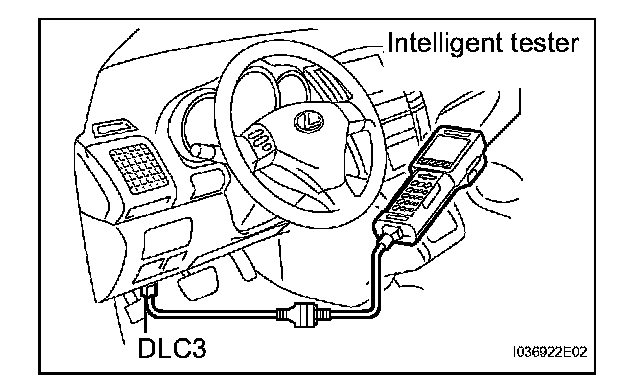 Intelligent tester

DLC3

I036922E02