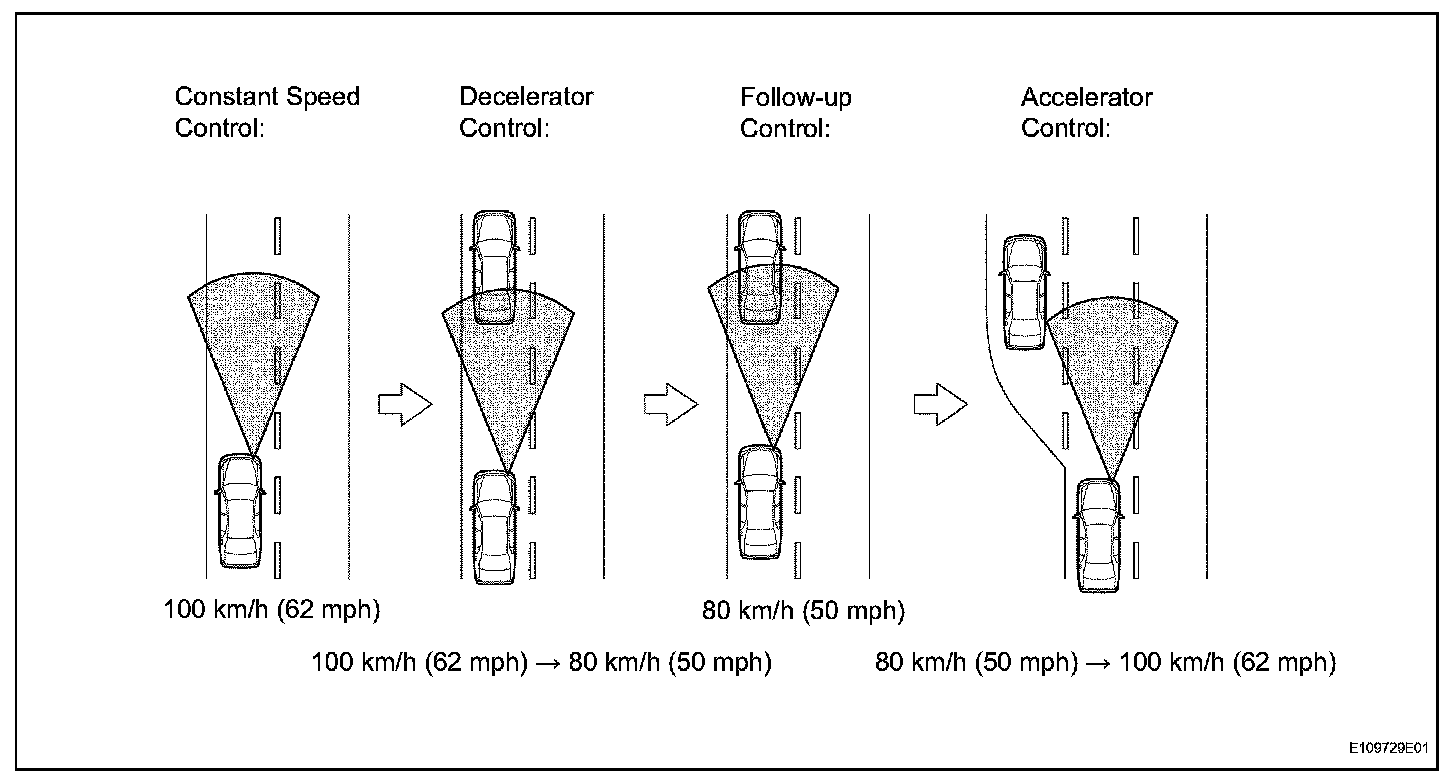 Constant Speed Control:

Decelerator Control:

Follow-up Control:

Accelerator Control:

100 km/h (62 mph)

80 km/h (50 mph)

100 km/h (62 mph) → 80 km/h (50 mph)

80 km/h (50 mph) → 100 km/h (62 mph)

E109729E01