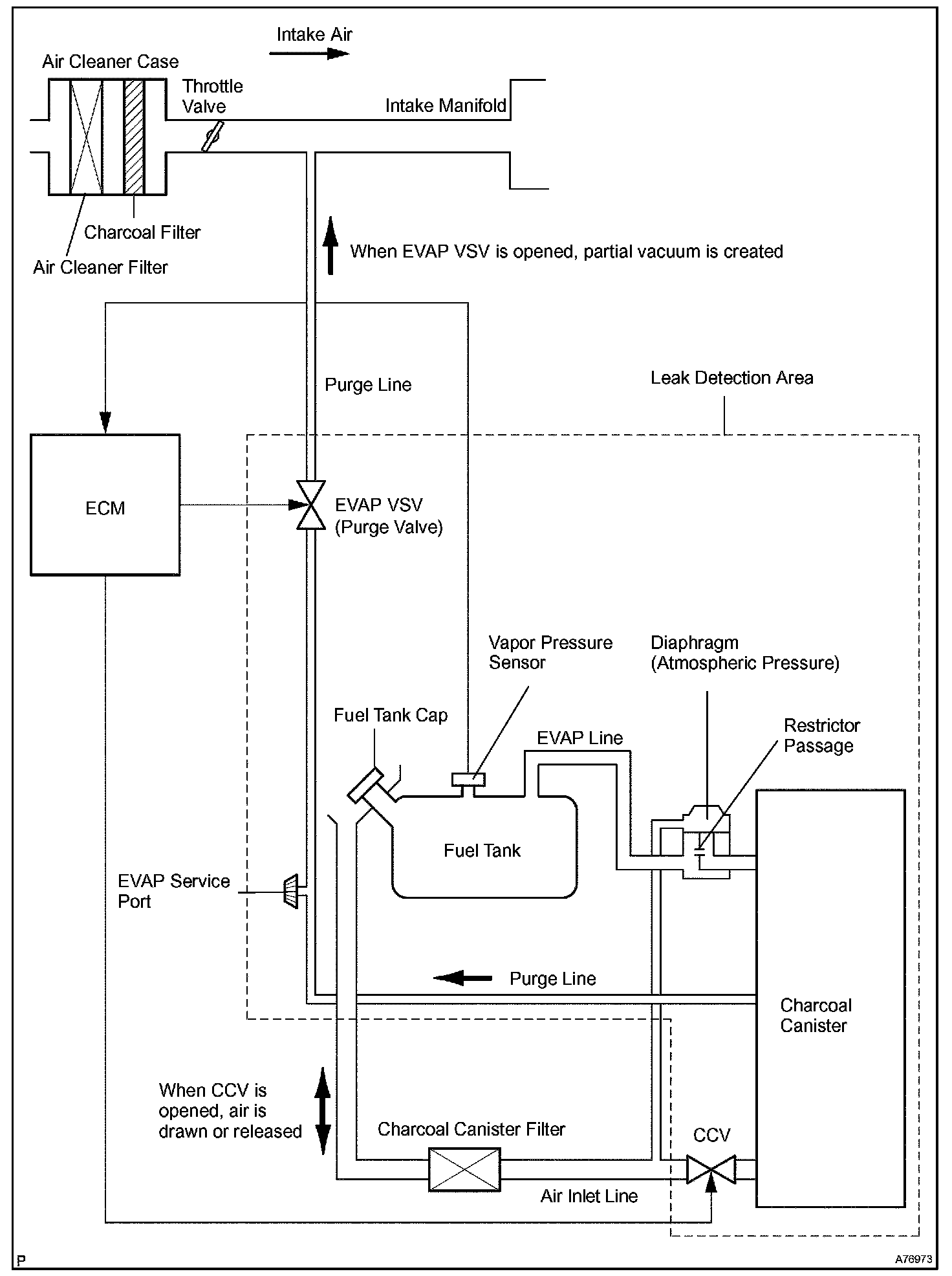 Intake Air

Air Cleaner Case

Throttle Valve

Intake Manifold

Charcoal Filter

Air Cleaner Filter

When EVAP VSV is opened, partial vacuum is created

Purge Line

Leak Detection Area

ECM

EVAP VSV (Purge Valve)

Vapor Pressure Sensor

Diaphragm (Atmospheric Pressure)

Fuel Tank Cap

EVAP Line

Restrictor Passage

Fuel Tank

EVAP Service Port

Purge Line

Charcoal Canister

When CCV is opened, air is drawn or released

Charcoal Canister Filter

CCV

Air Inlet Line

P

A76973