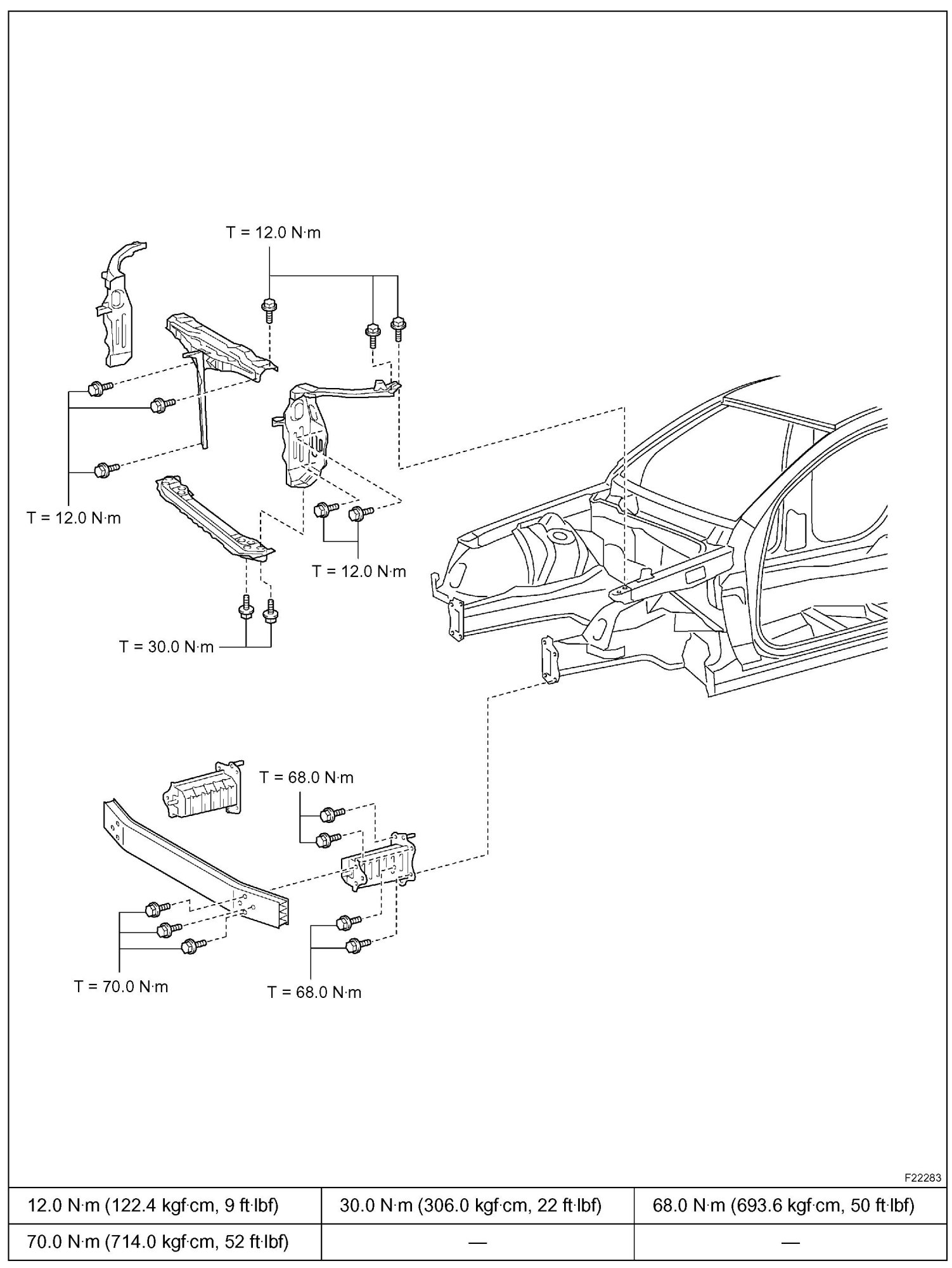 T = 12.0 N·m

T = 12.0 N·m

T = 12.0 N·m

T = 30.0 N·m

T = 68.0 N·m

T = 70.0 N·m

T = 68.0 N·m

F22283

| 12.0 N·m (122.4 kgf·cm, 9 ft·lbf) | 30.0 N·m (306.0 kgf·cm, 22 ft·lbf) | 68.0 N·m (693.6 kgf·cm, 50 ft·lbf) |
|---|---|---|
| 70.0 N·m (714.0 kgf·cm, 52 ft·lbf) | — | — |